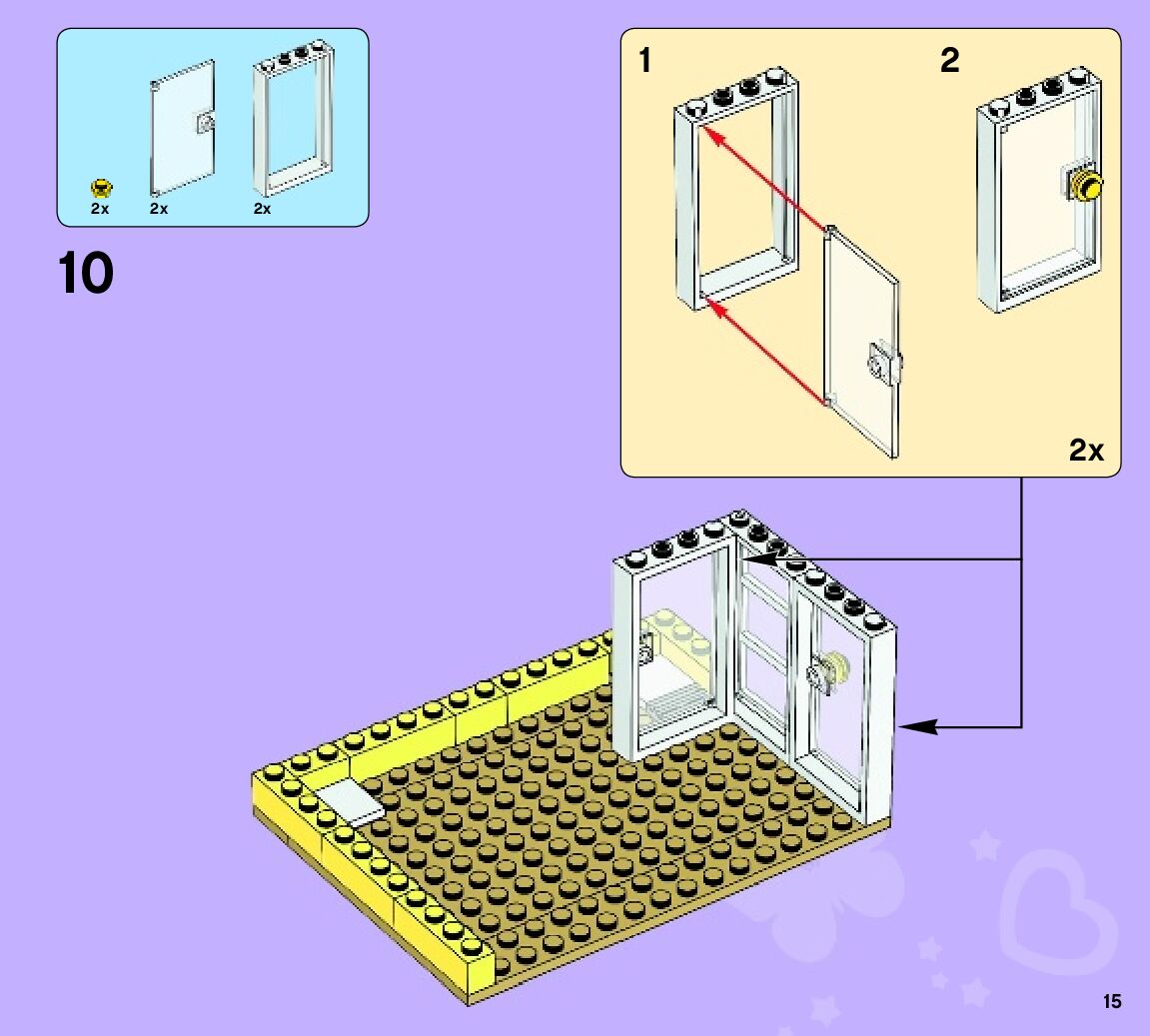 2x 2x 2x

10

1

2

2x

15