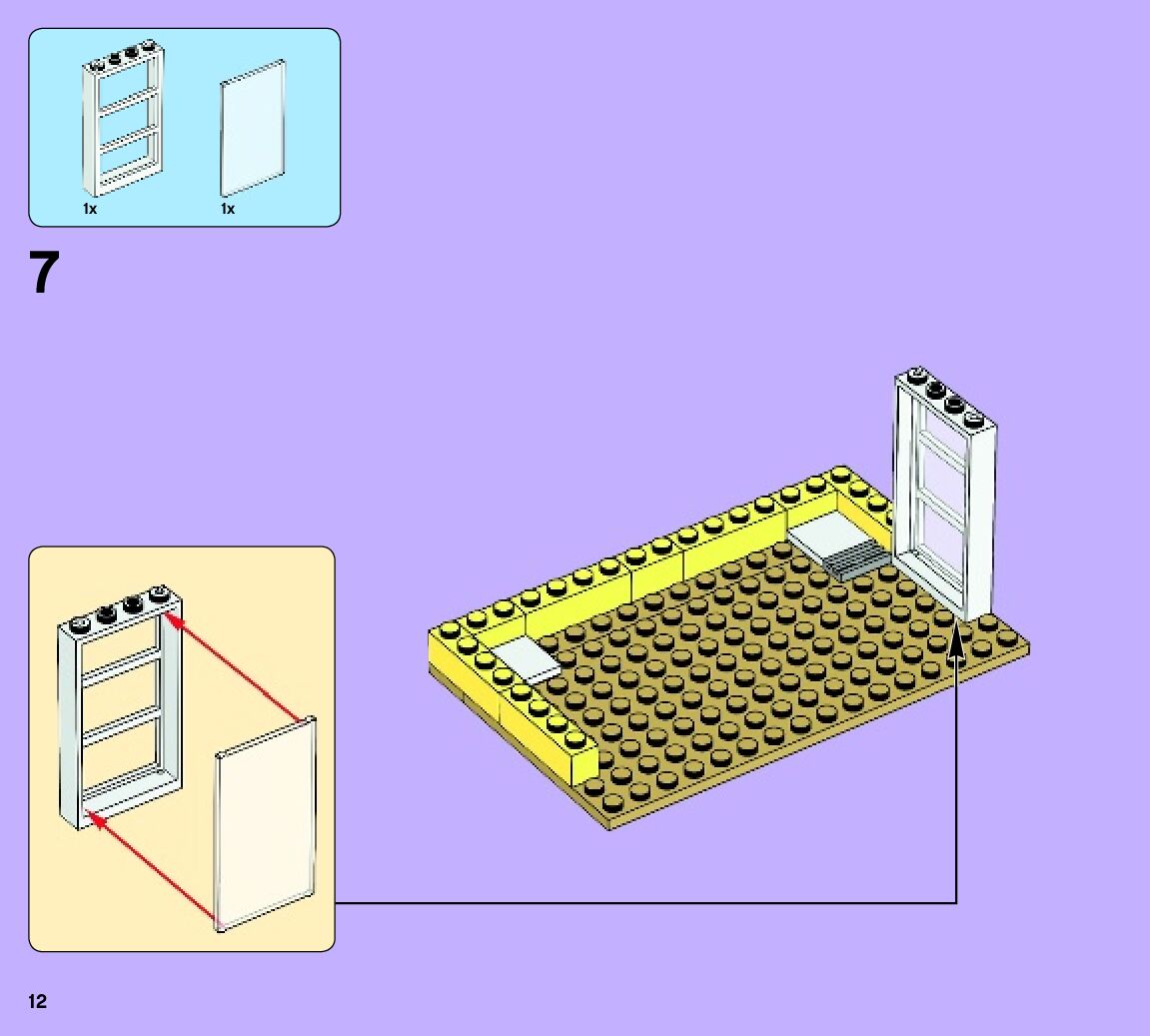 1x
1x

7

12