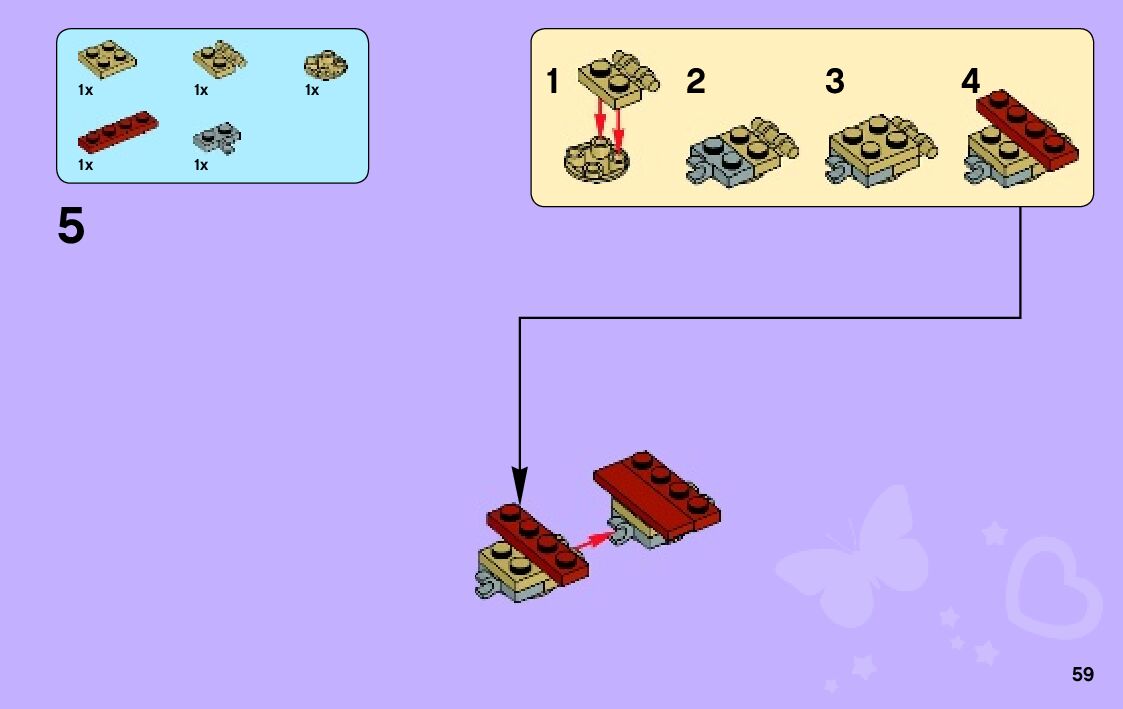 1x
1x
1x
1x
1x

5

1
2
3
4

59