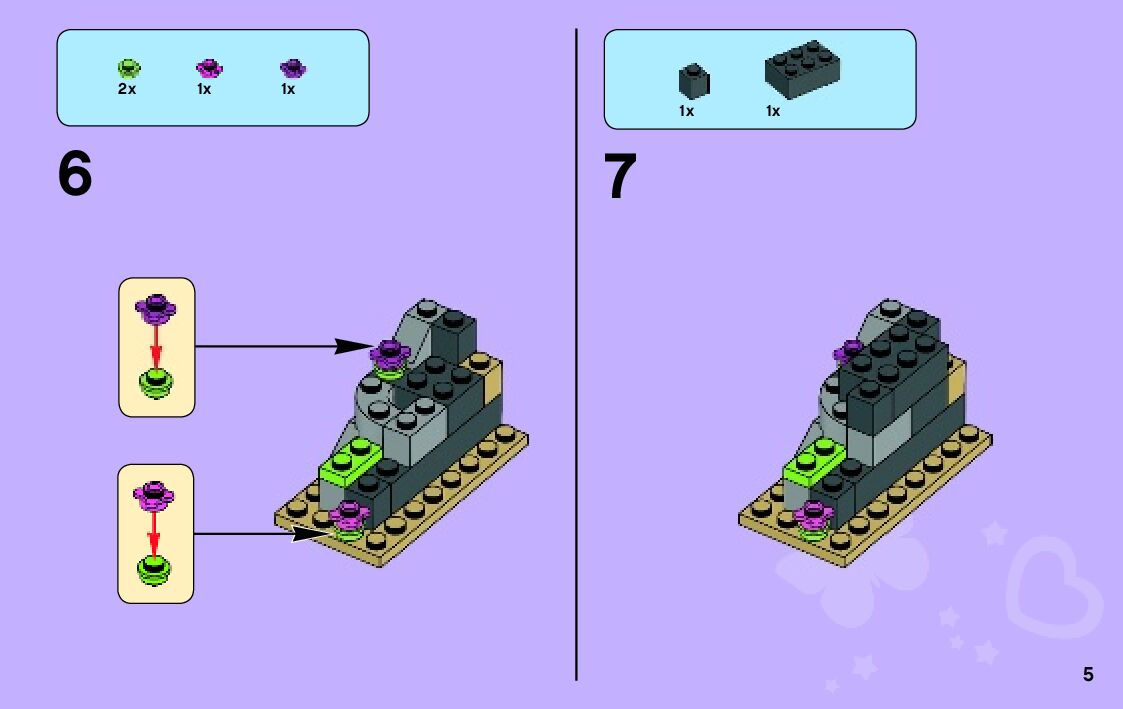 2x 1x 1x

6

1x 1x

7

5