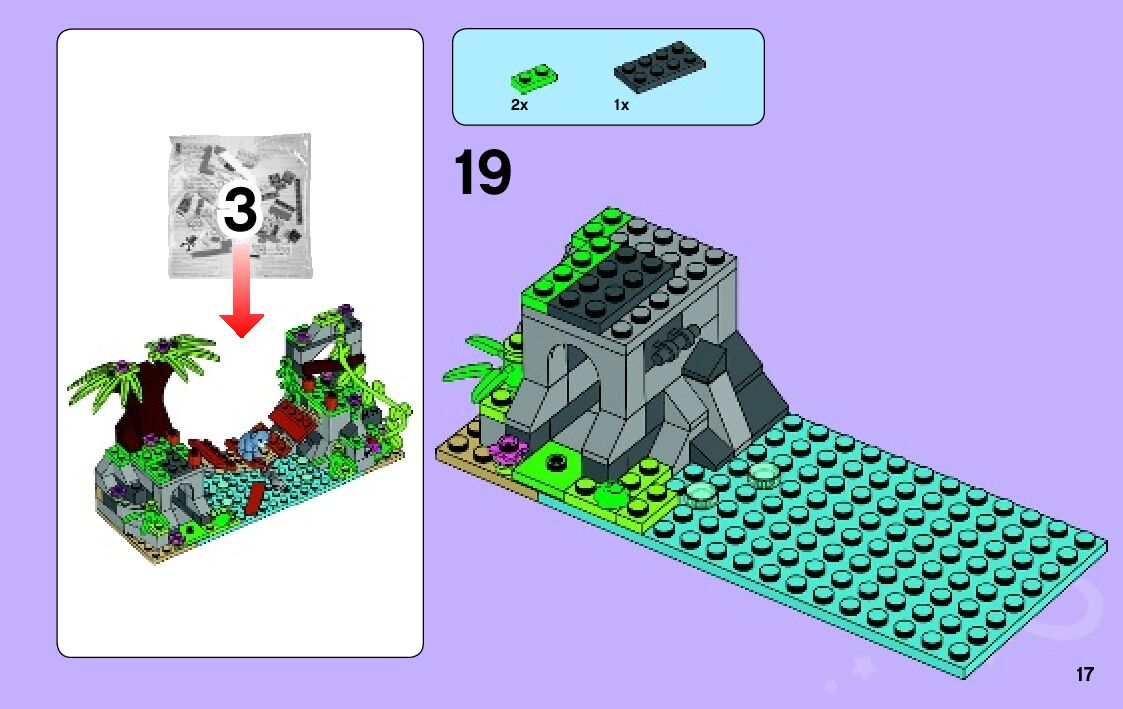 3

2x

1x

19

17