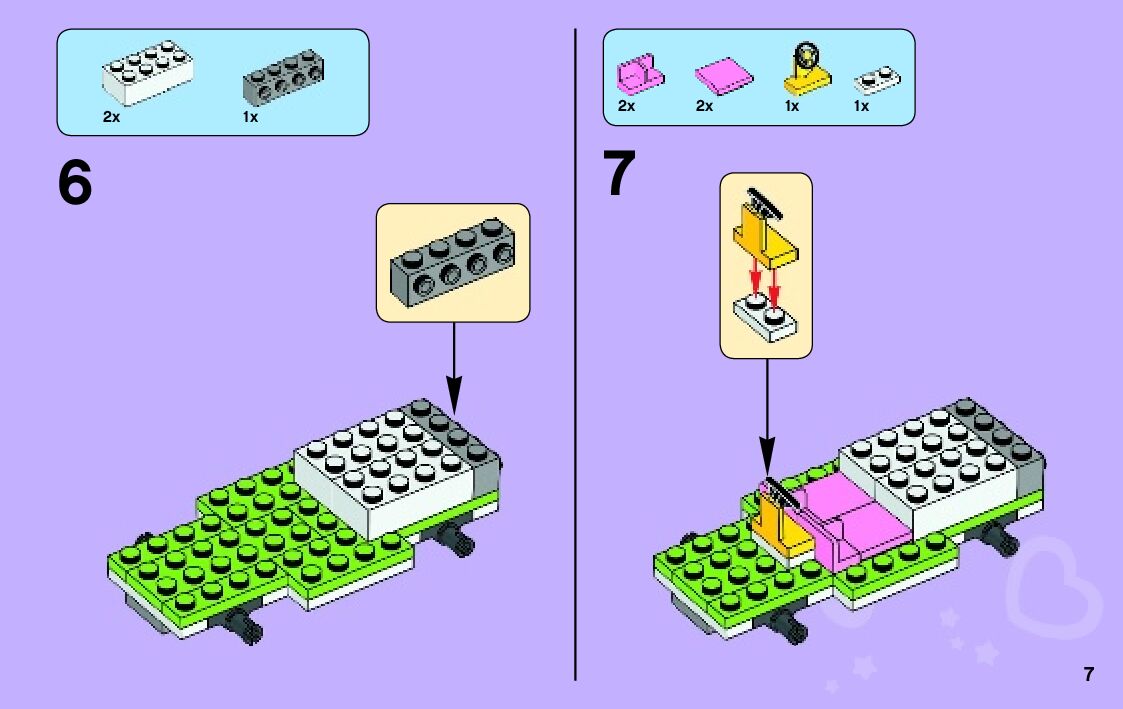 2x 1x

6

2x 2x 1x 1x

7

7