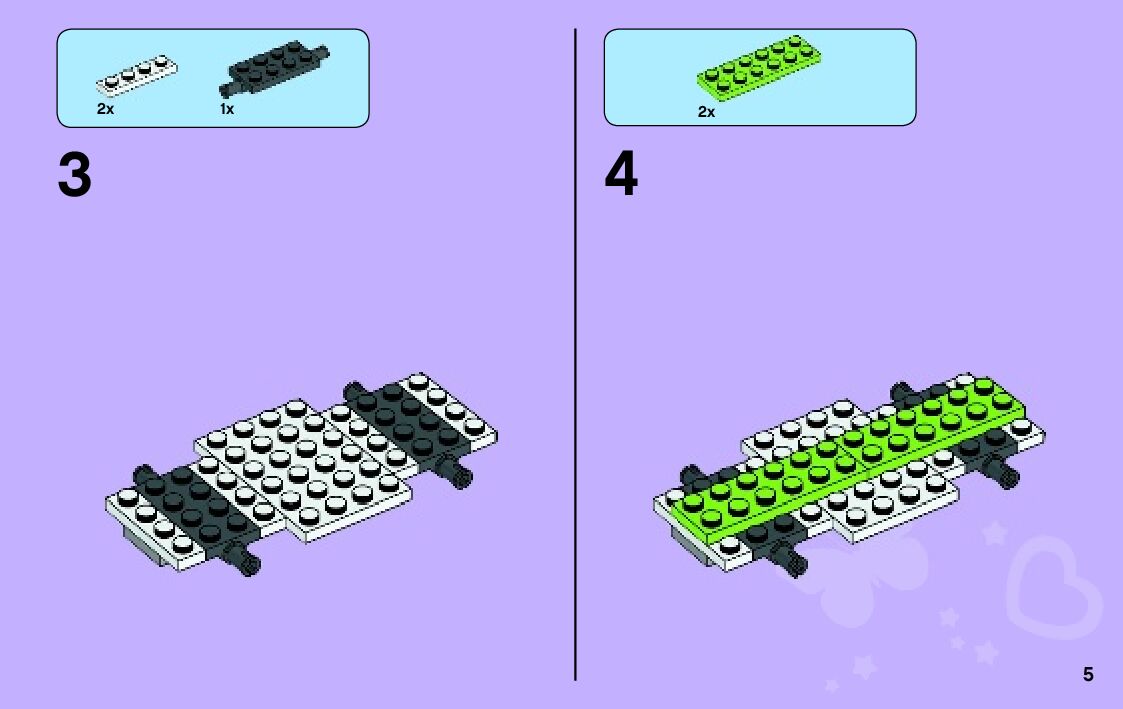 2x 1x

3

2x

4

5