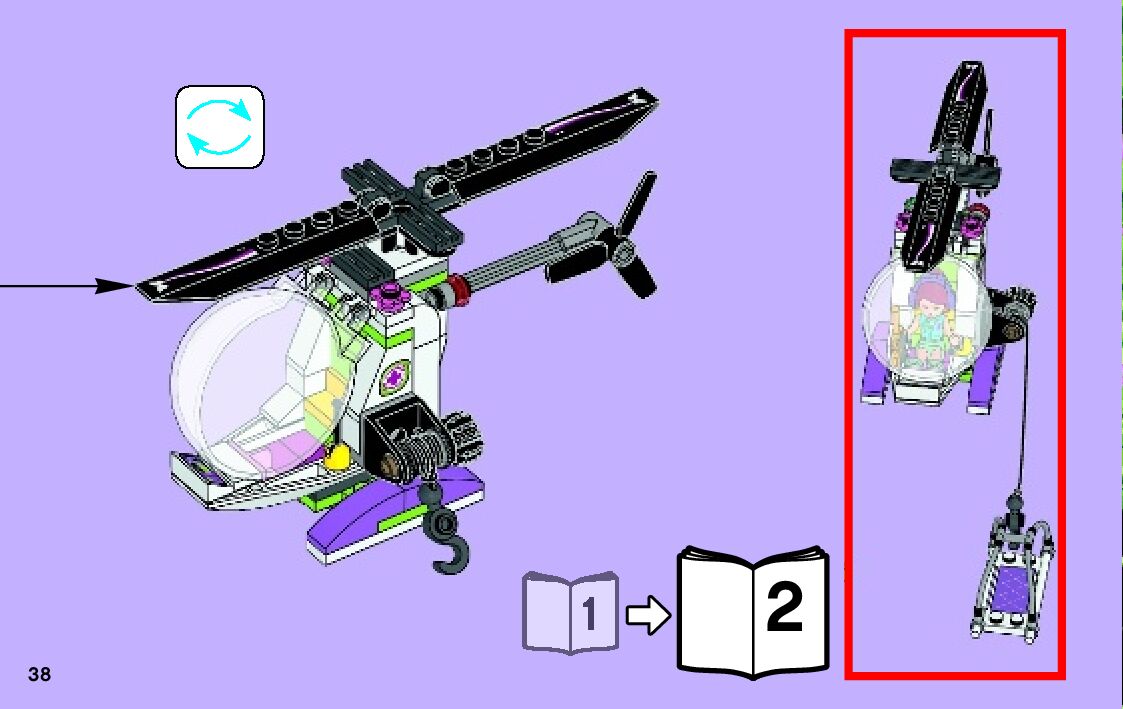 1
2
38