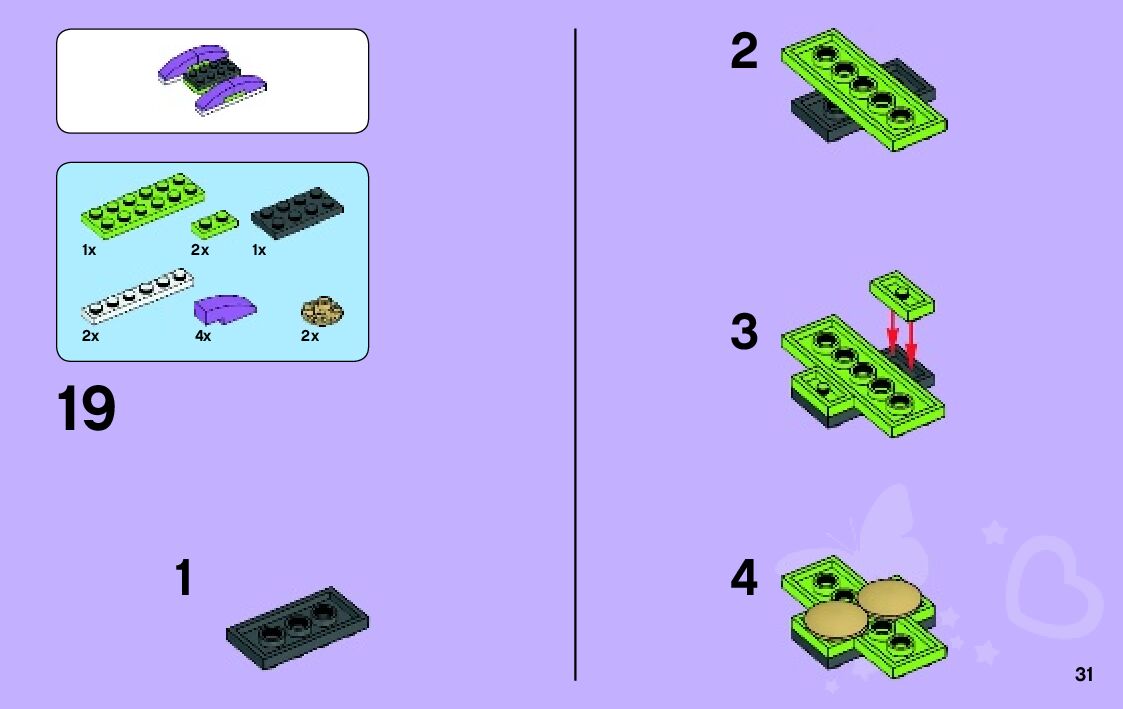 1x
2x
1x
2x
4x
2x

19

1

2

3

4

31