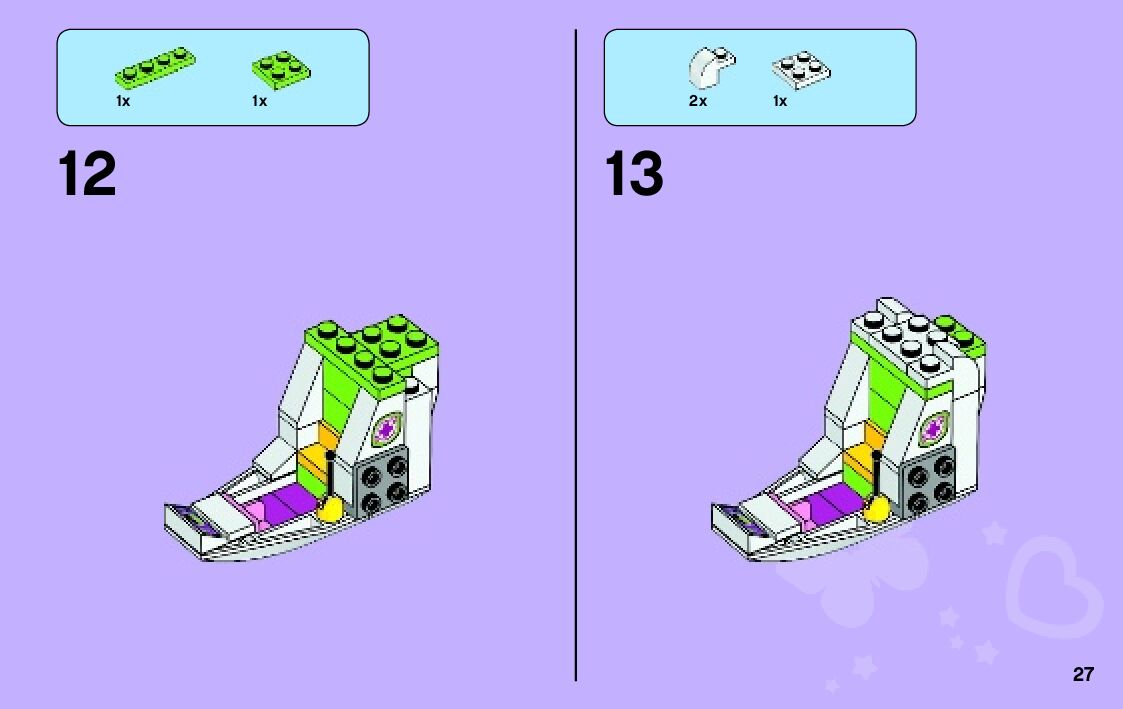 1x 1x

12

2x 1x

13

27