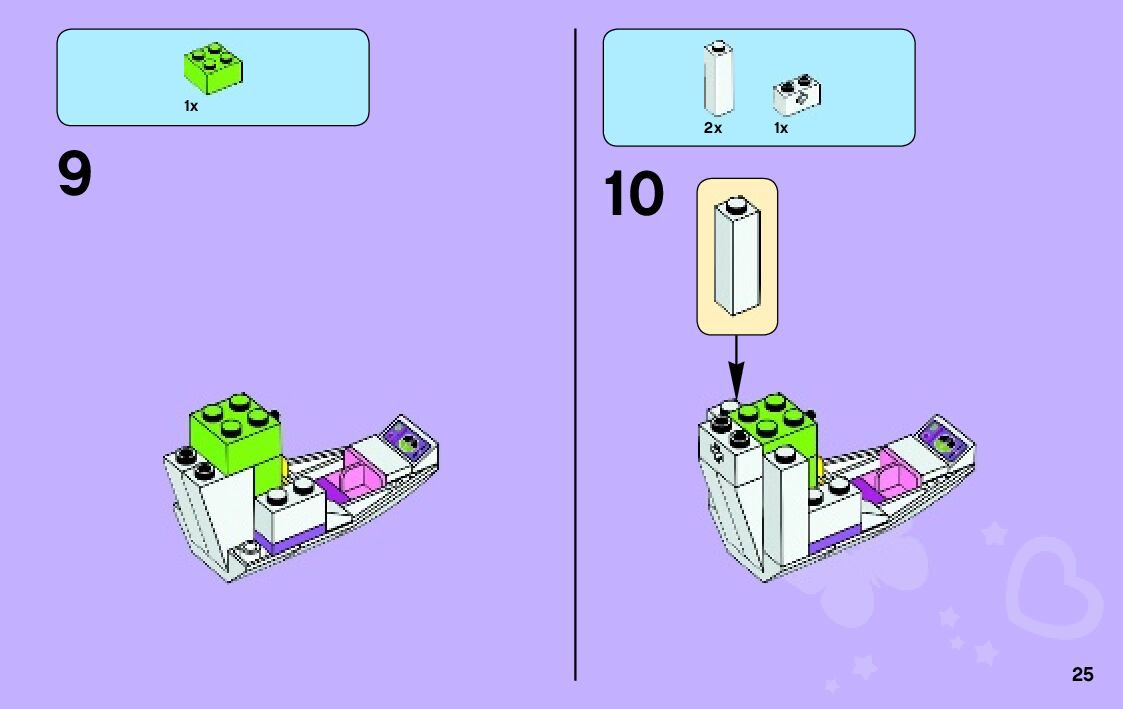 1x

9

2x 1x

10

25