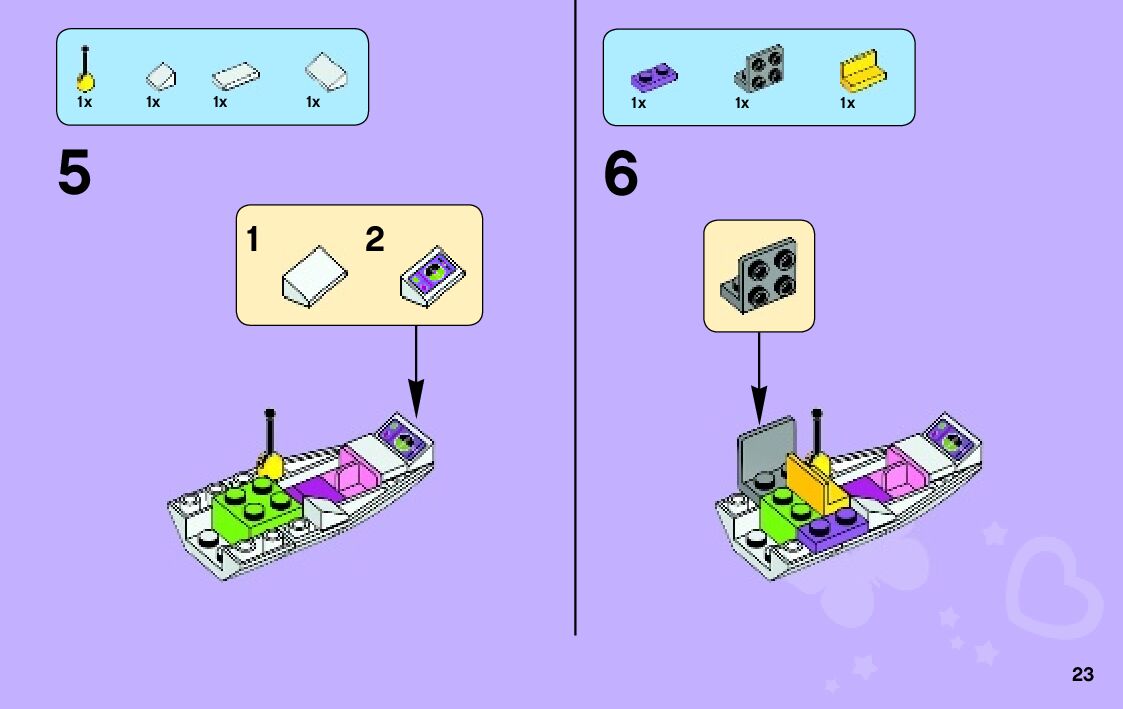 1x 1x 1x 1x

5

1 2

1x 1x 1x

6

23