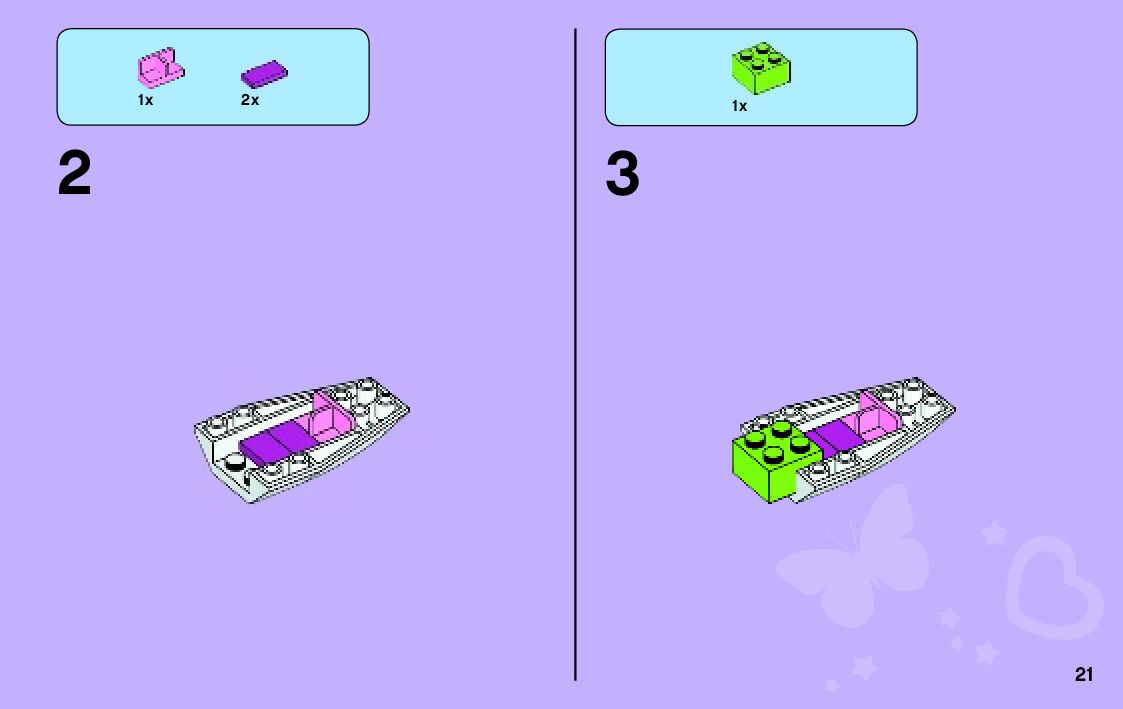 1x
2x

2

1x

3

21