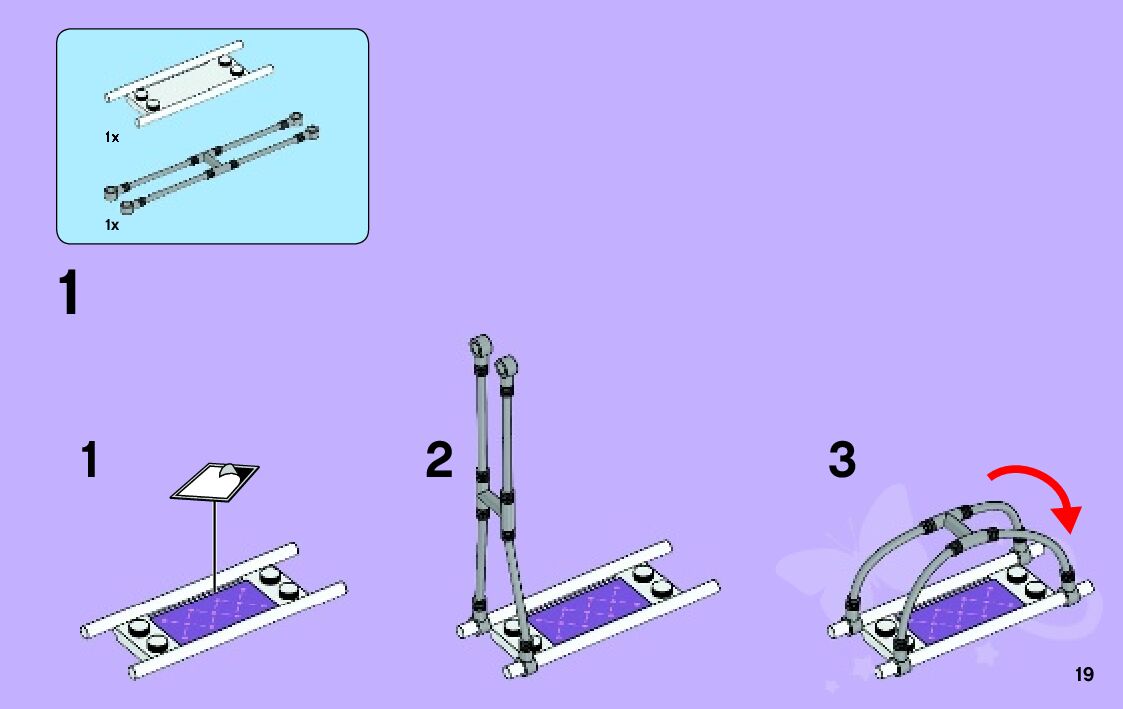 1x

1x

1

1

2

3

19