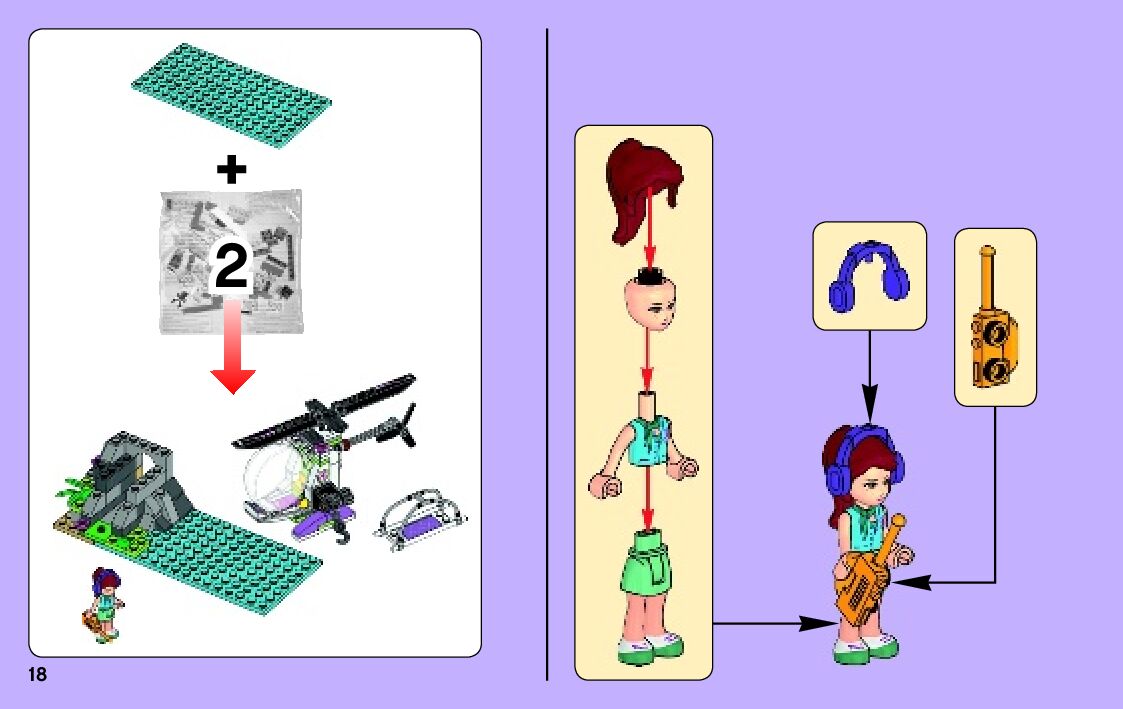 +
2
18