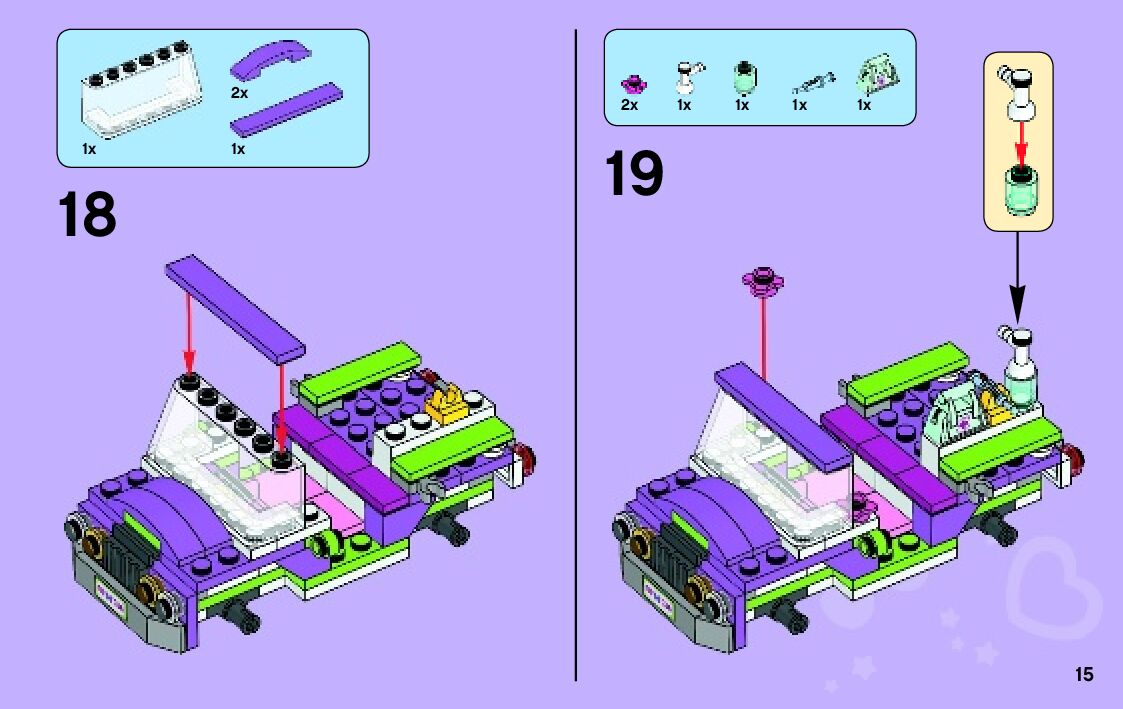 1x

2x

1x

18

2x

1x

1x

1x

1x

19

15