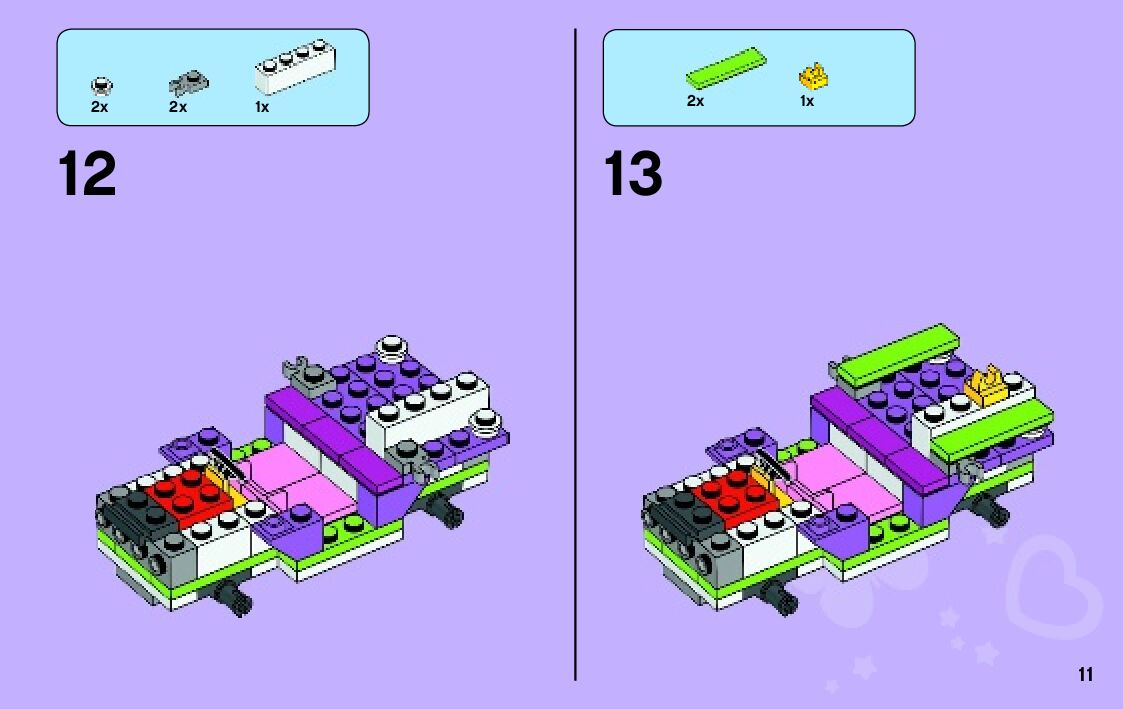 2x 2x 1x

12

2x 1x

13

11