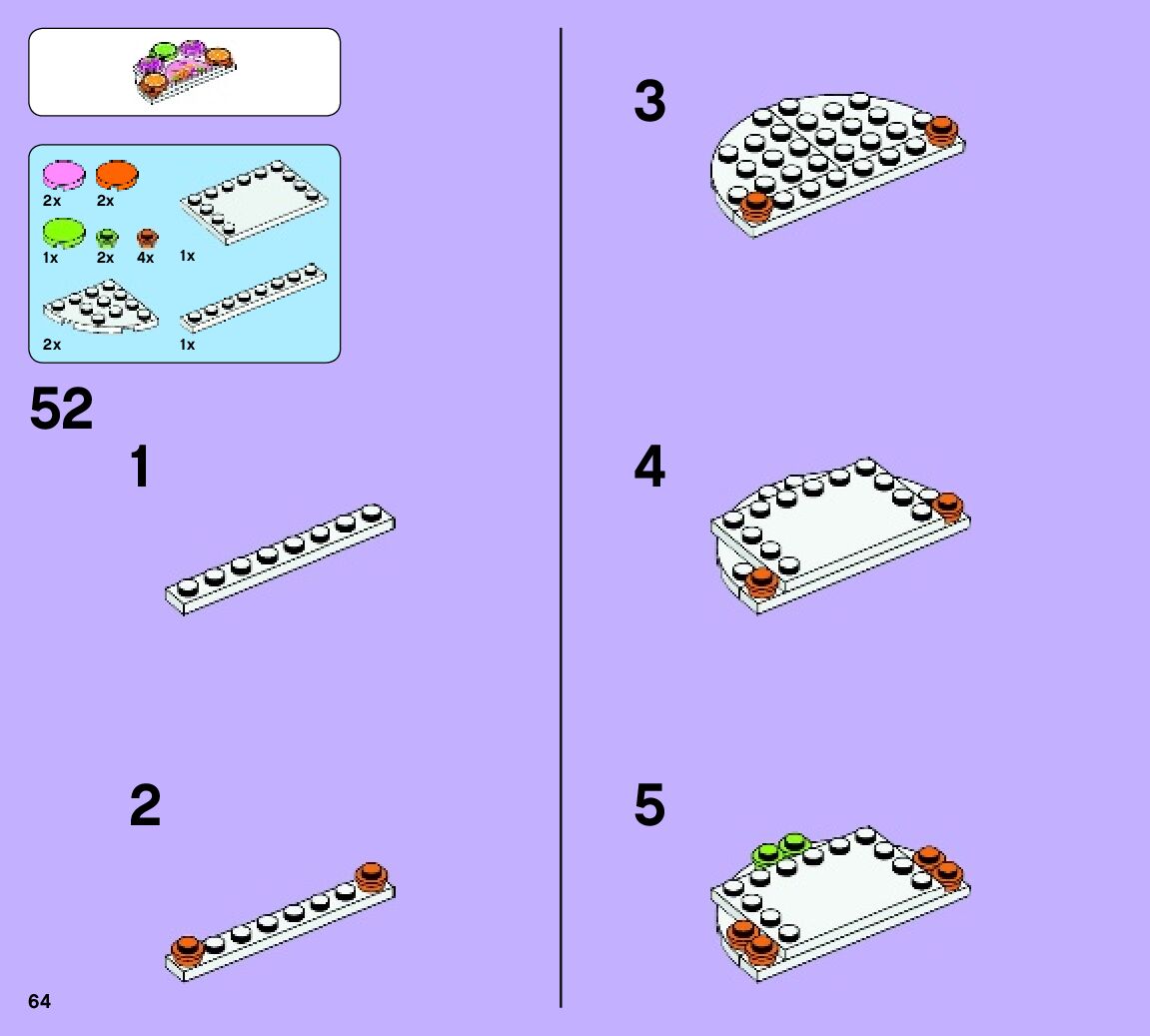 2x
2x
1x
2x
4x
1x
2x
1x

52

1

2

3

4

5

64