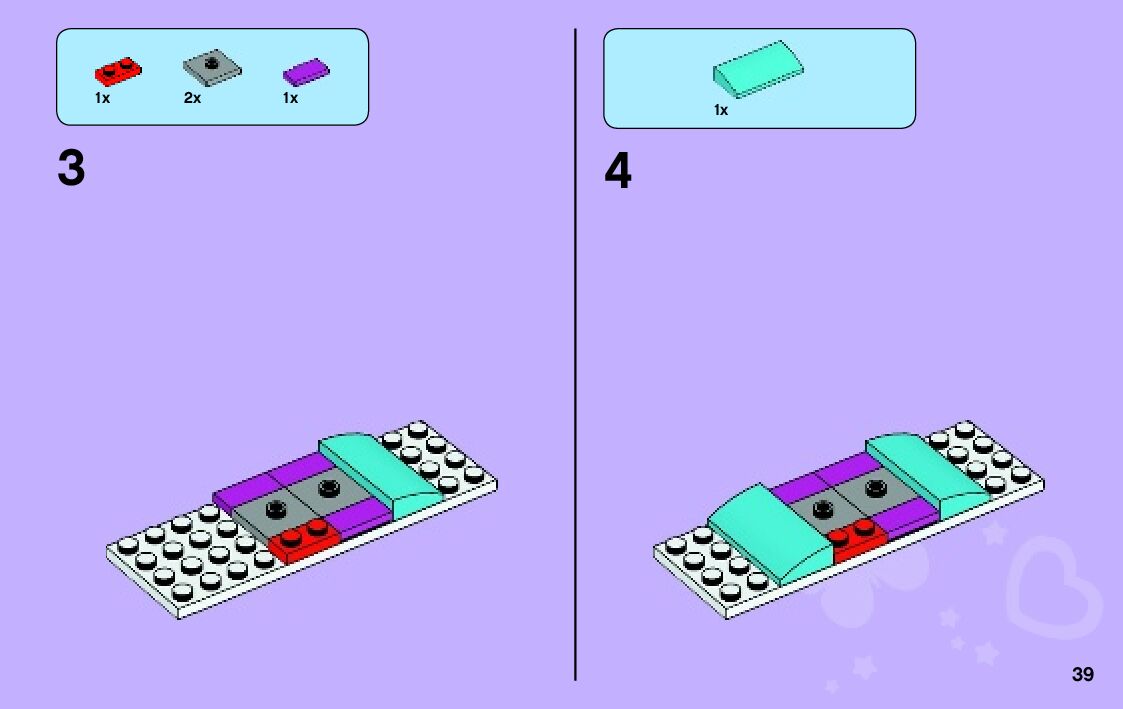 1x 2x 1x

3

1x

4

39