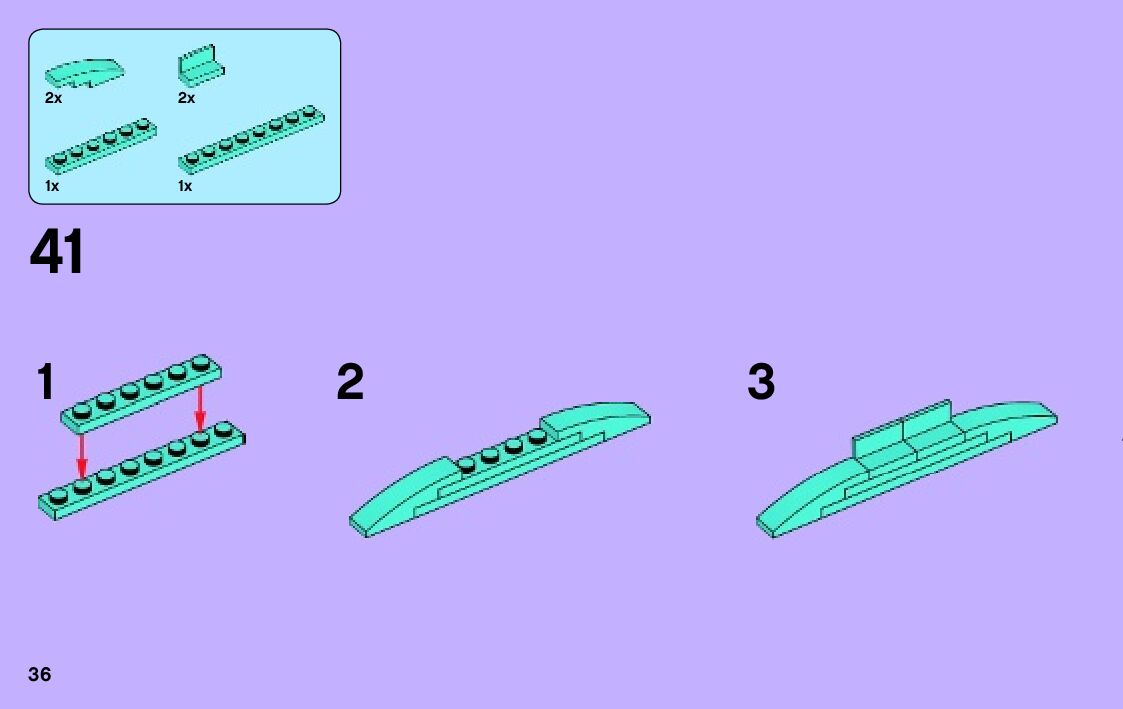 2x
2x
1x
1x

41

1

2

3

36