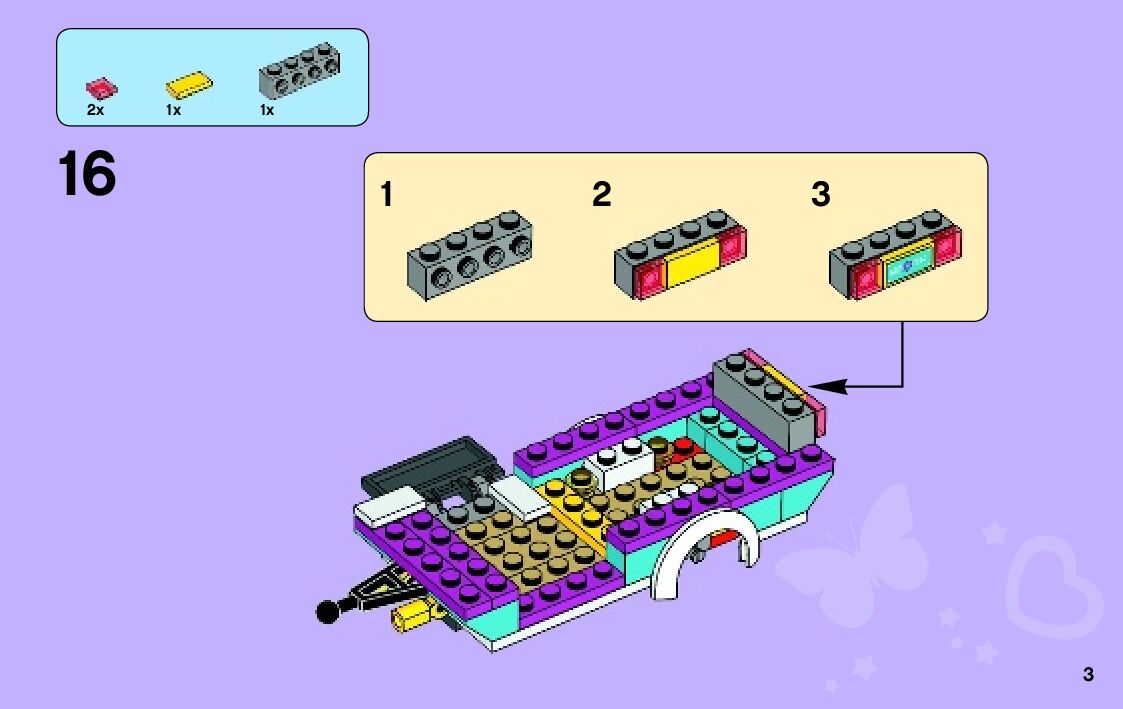 2x 1x 1x

16

1 2 3

3