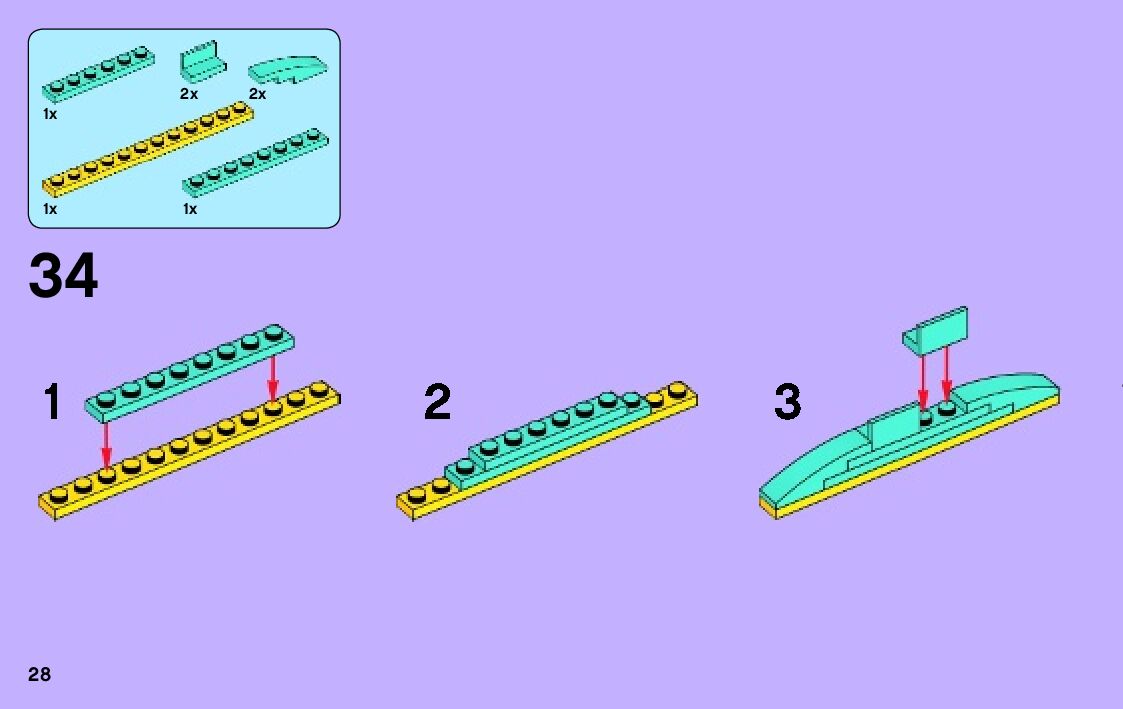 1x
2x
2x
1x
1x

34

1

2

3

28