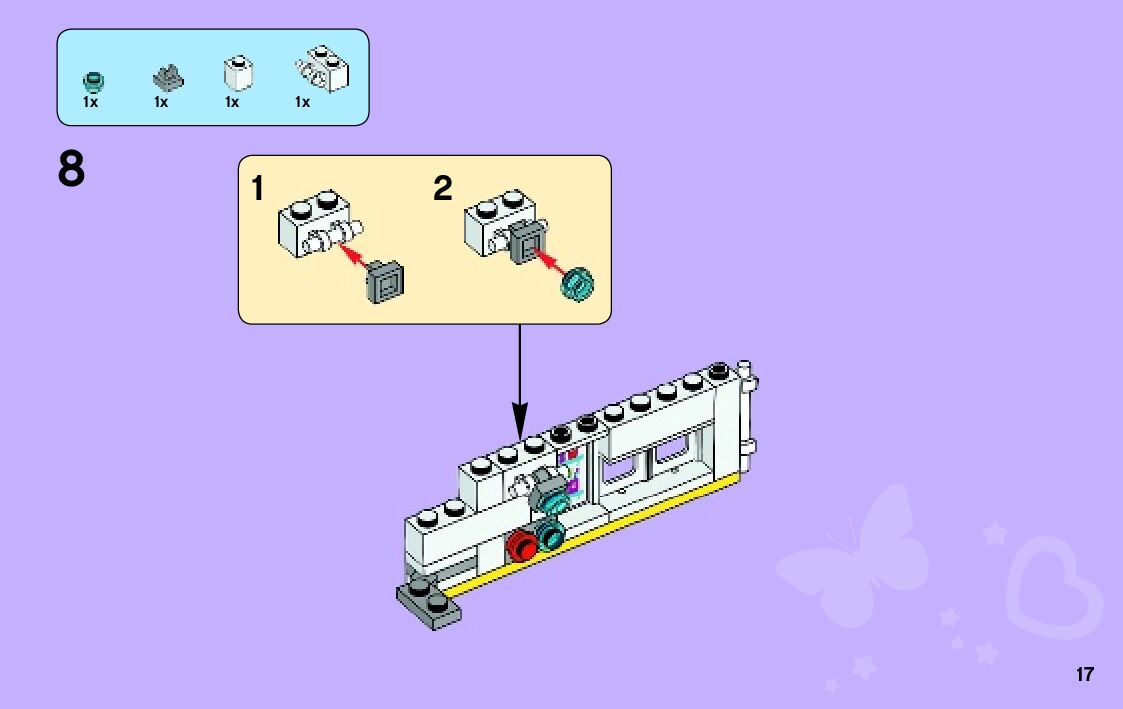 1x 1x 1x 1x

8

1

2

17