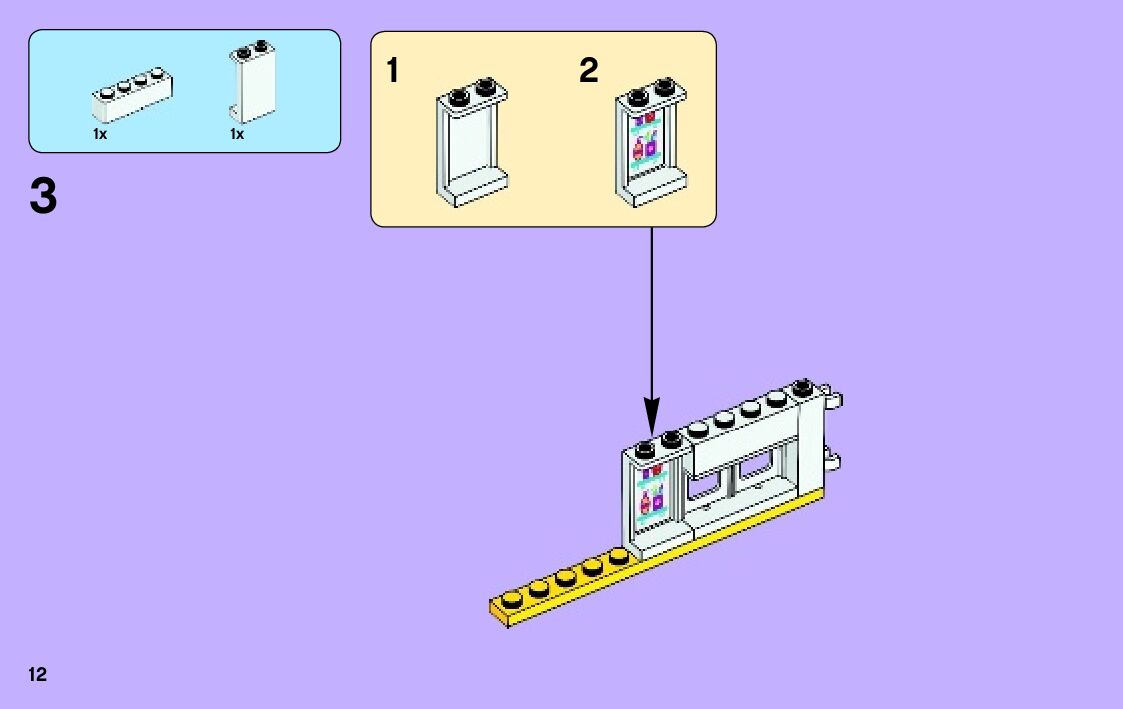 1x
1x

3

1
2

12