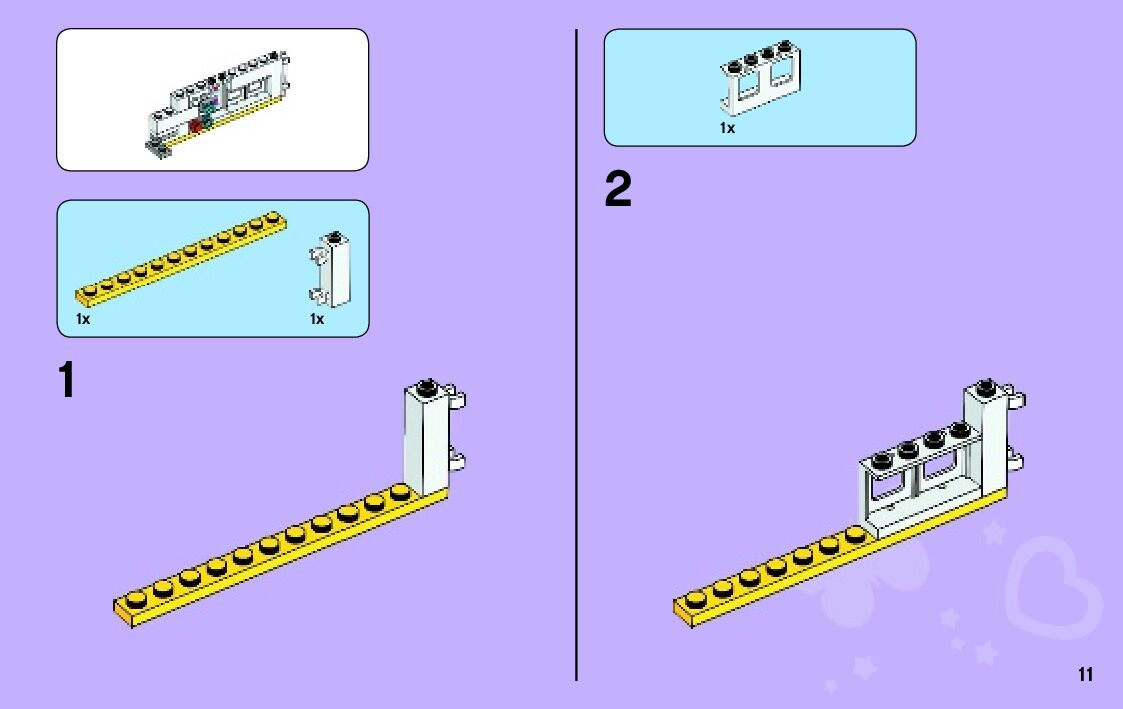 1x

1x

1

1x

2

11