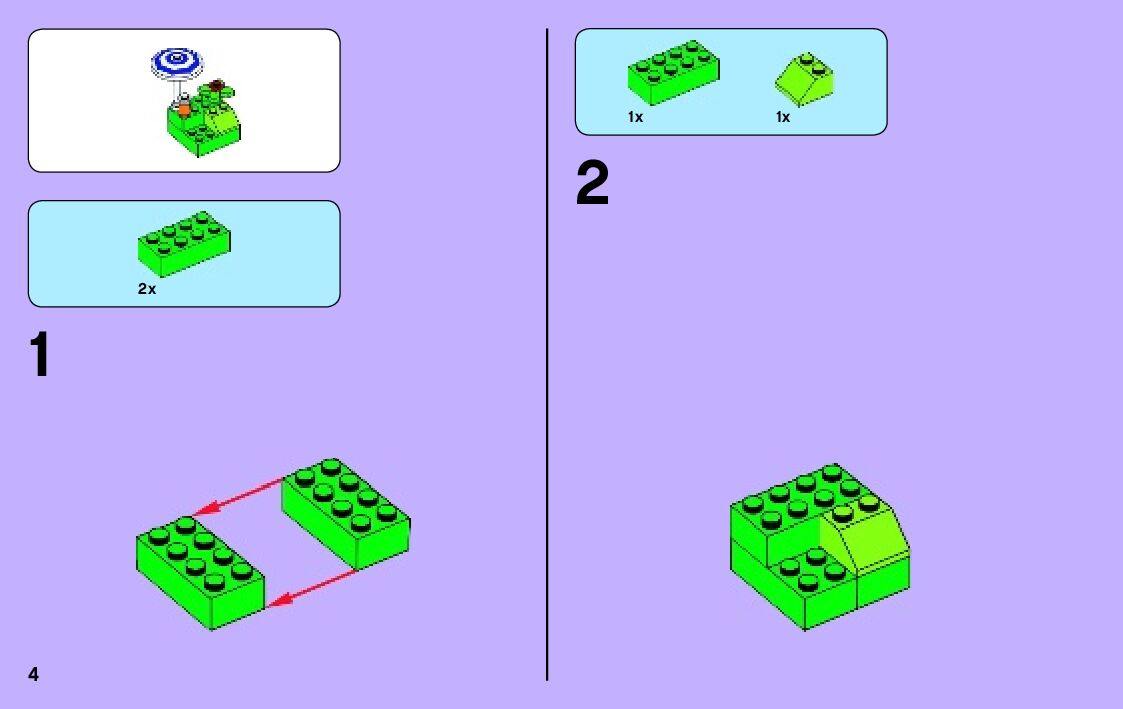 2x

1

4

1x

1x

2