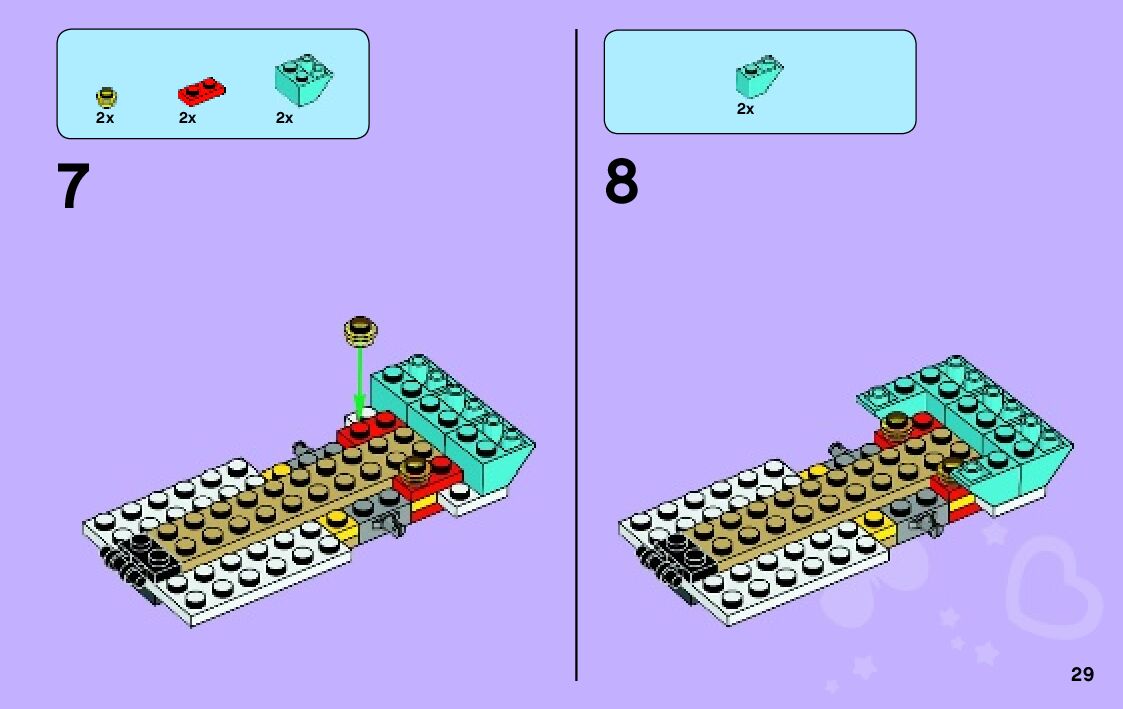 2x 2x 2x

7

2x

8

29