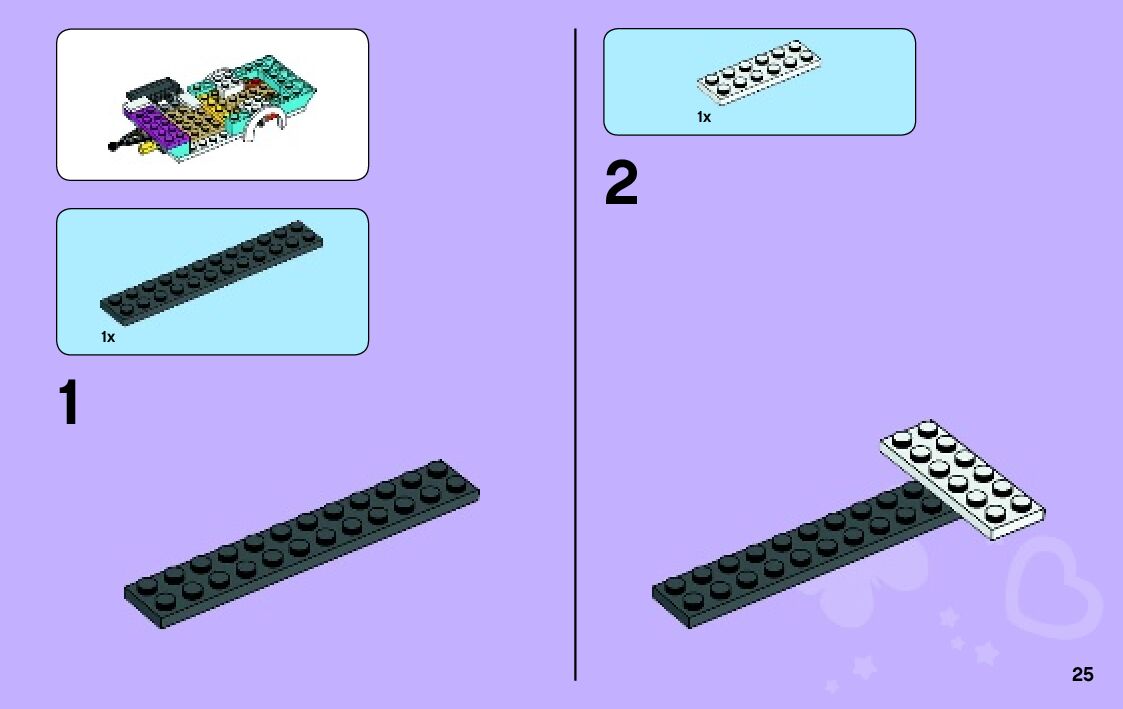 1x

1

1x

2

25