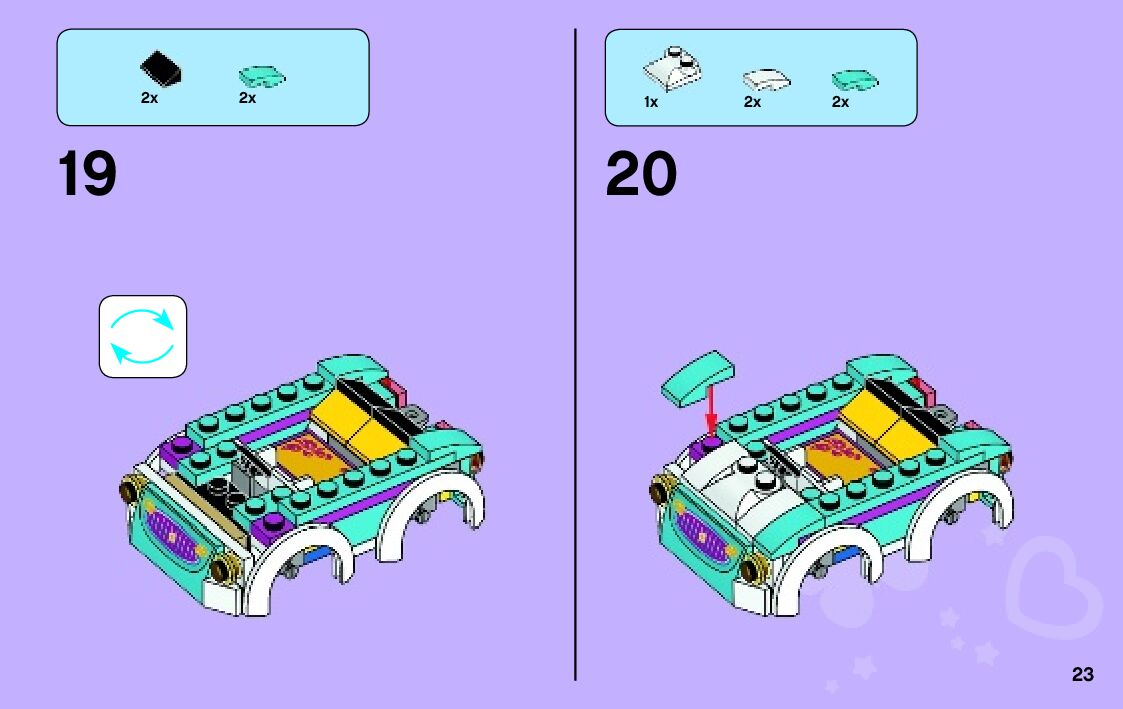 2x 2x

19

1x 2x 2x

20

23