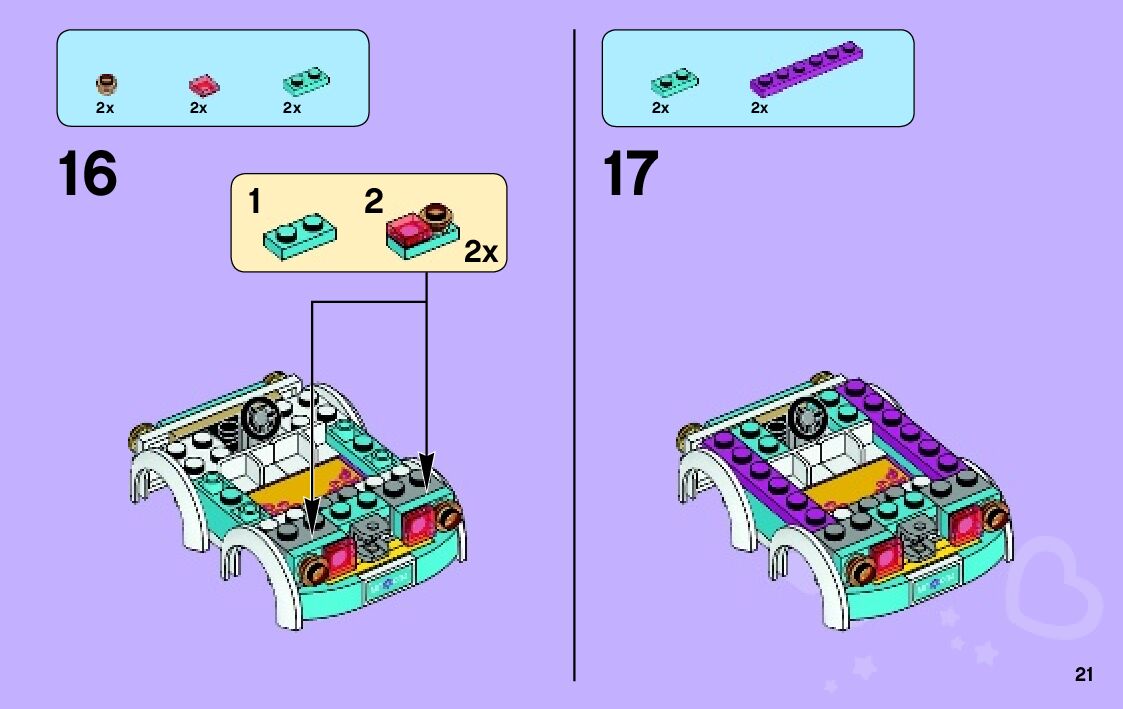 2x 2x 2x

16

1 2

2x

2x 2x

17

21