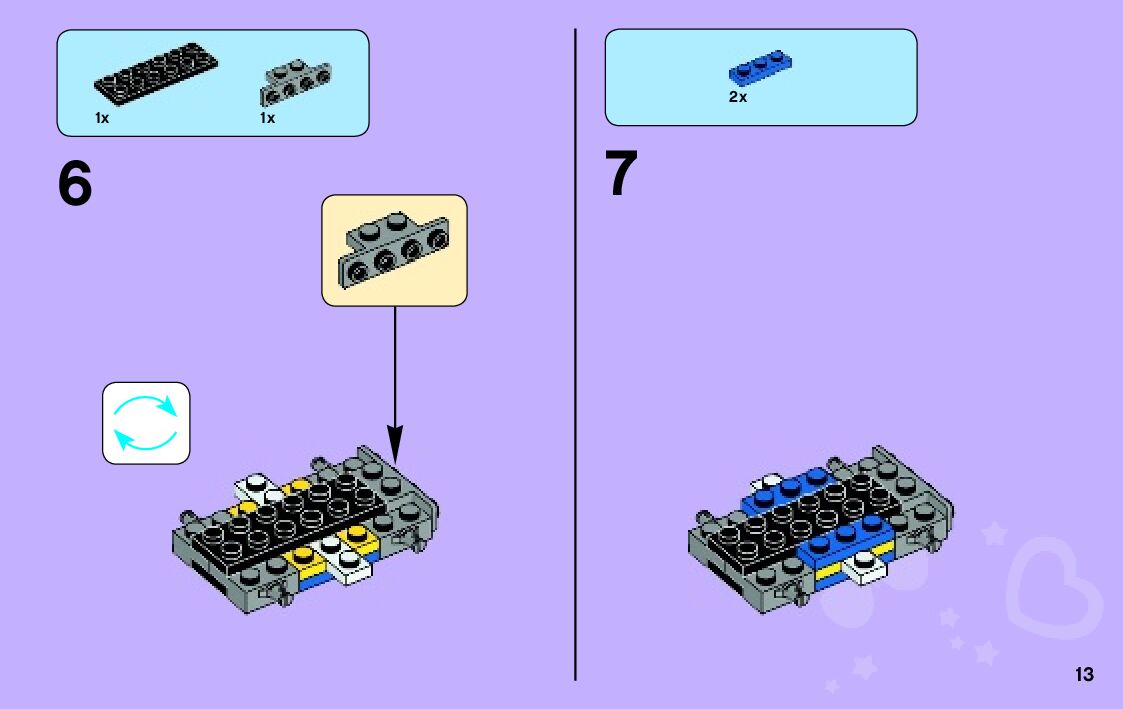 1x
1x

6

2x

7

13