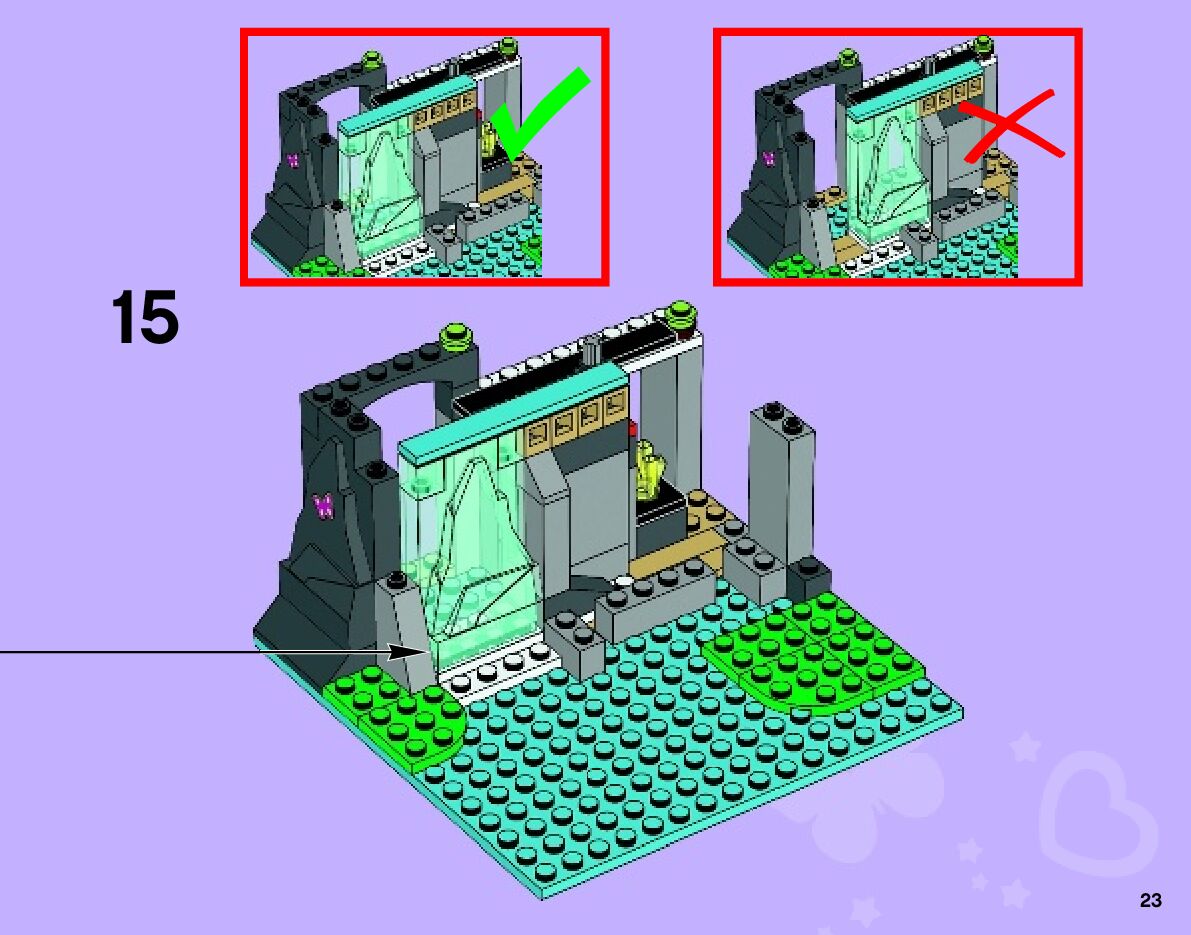 15

23