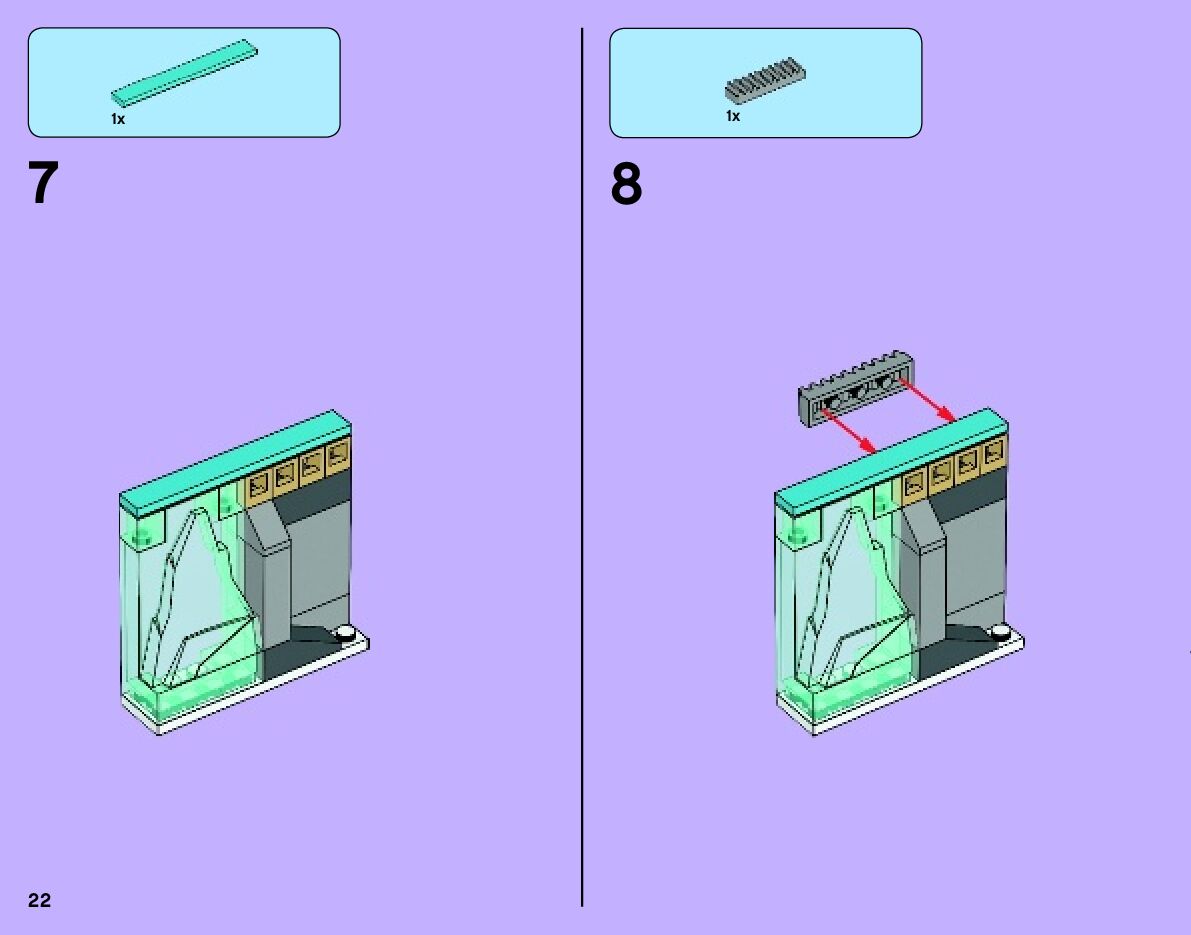 1x

7

22

1x

8