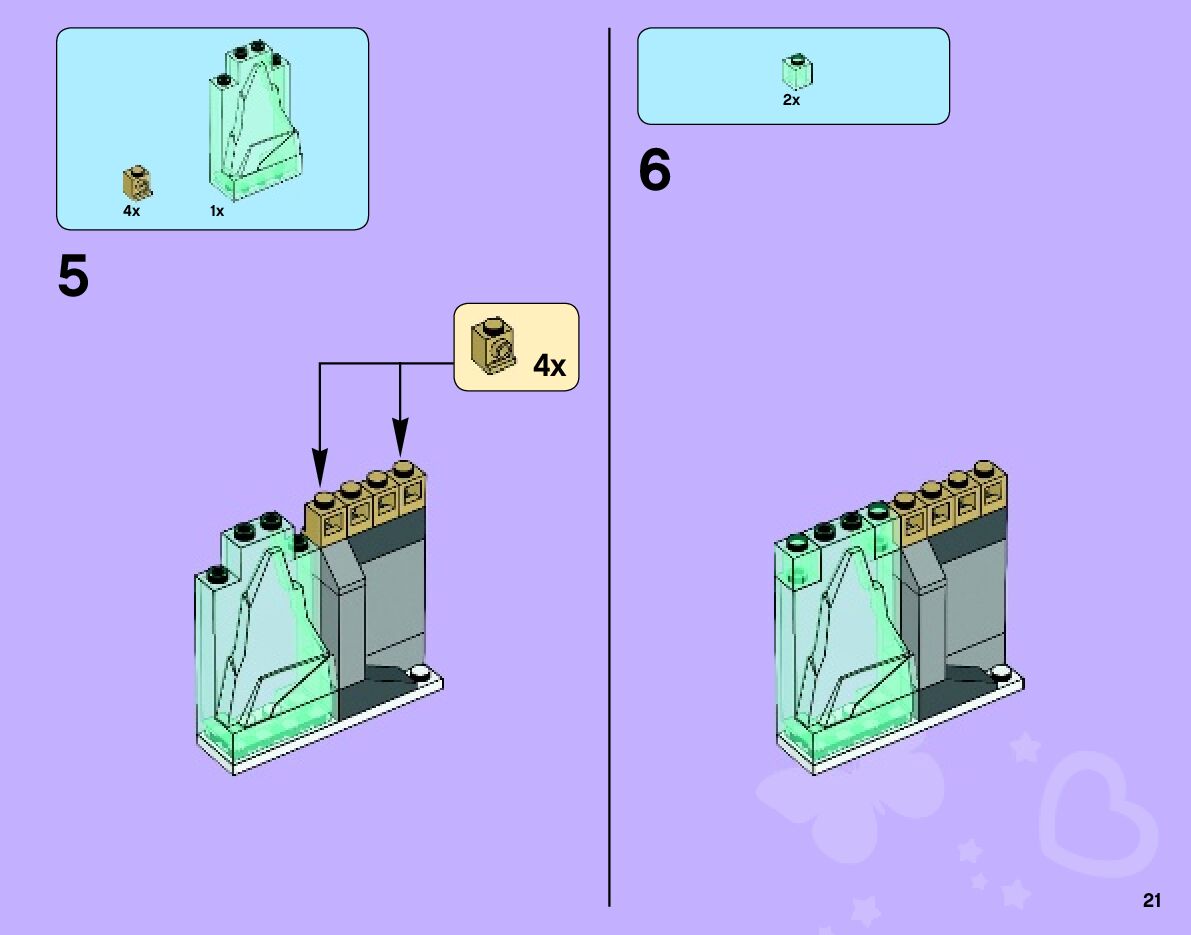 4x 1x

5

4x

2x

6

21