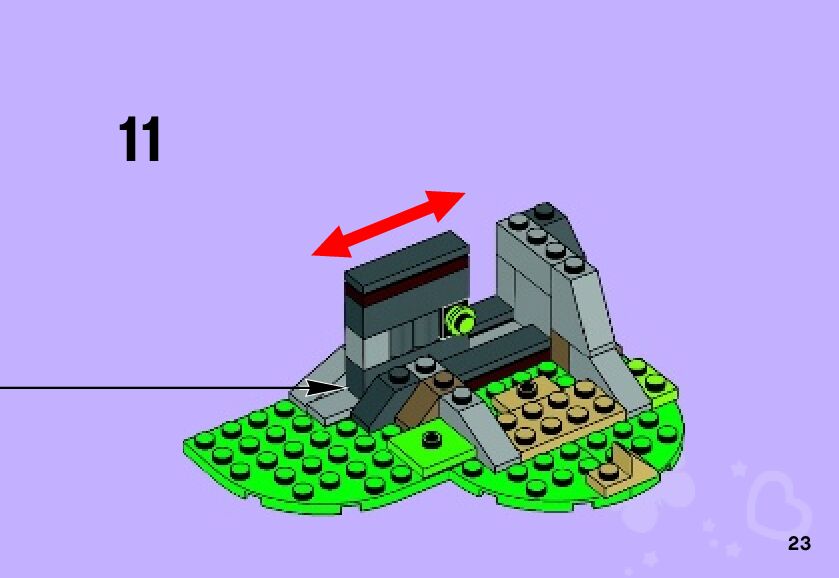 11

23