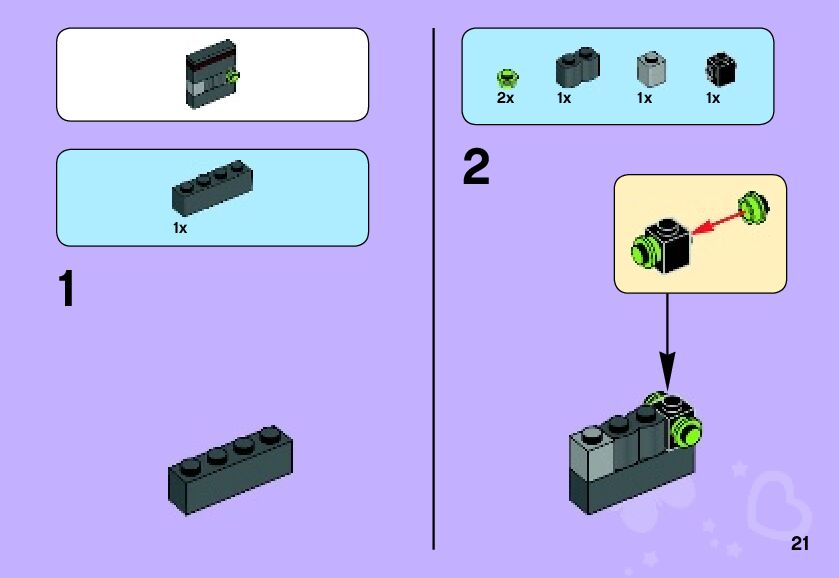 1x

1

2x 1x 1x 1x

2

21