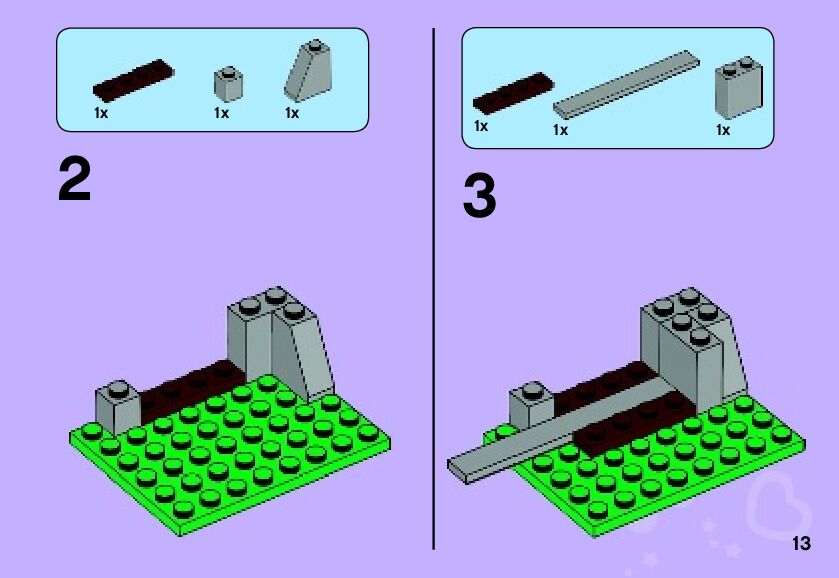 1x 1x 1x

2

1x 1x 1x

3

13