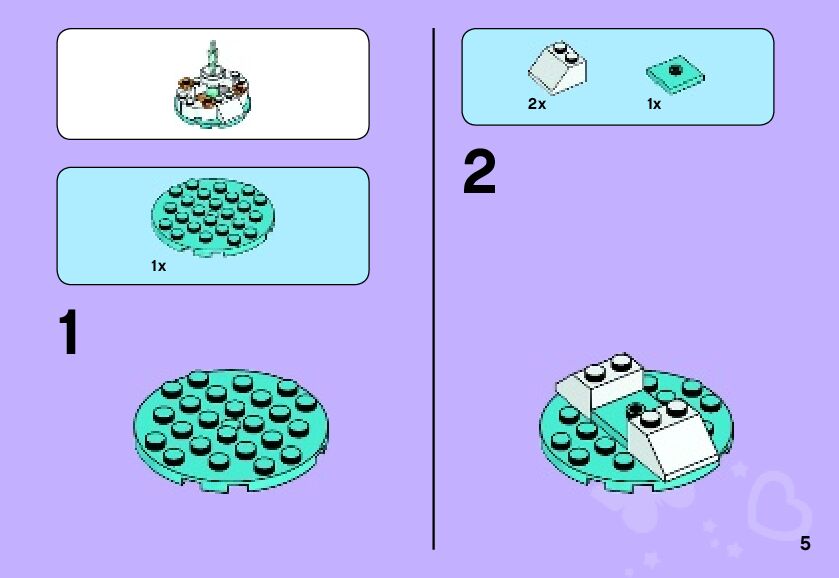 1x

1

2x

1x

2

5