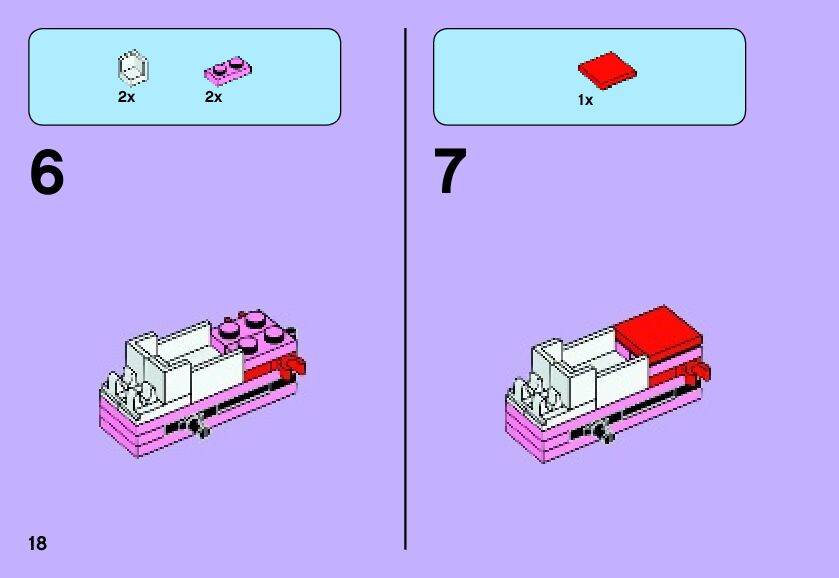 2x 2x

6

1x

7

18