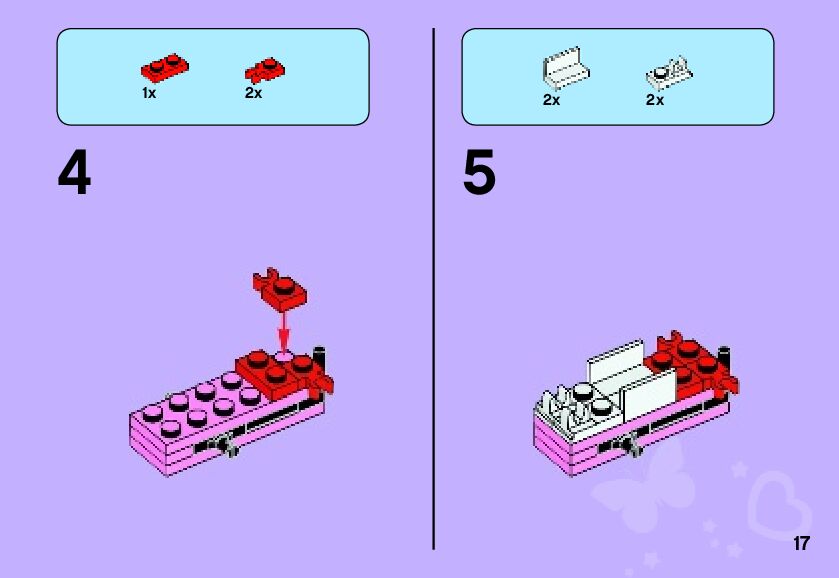 1x
2x

4

2x
2x

5

17