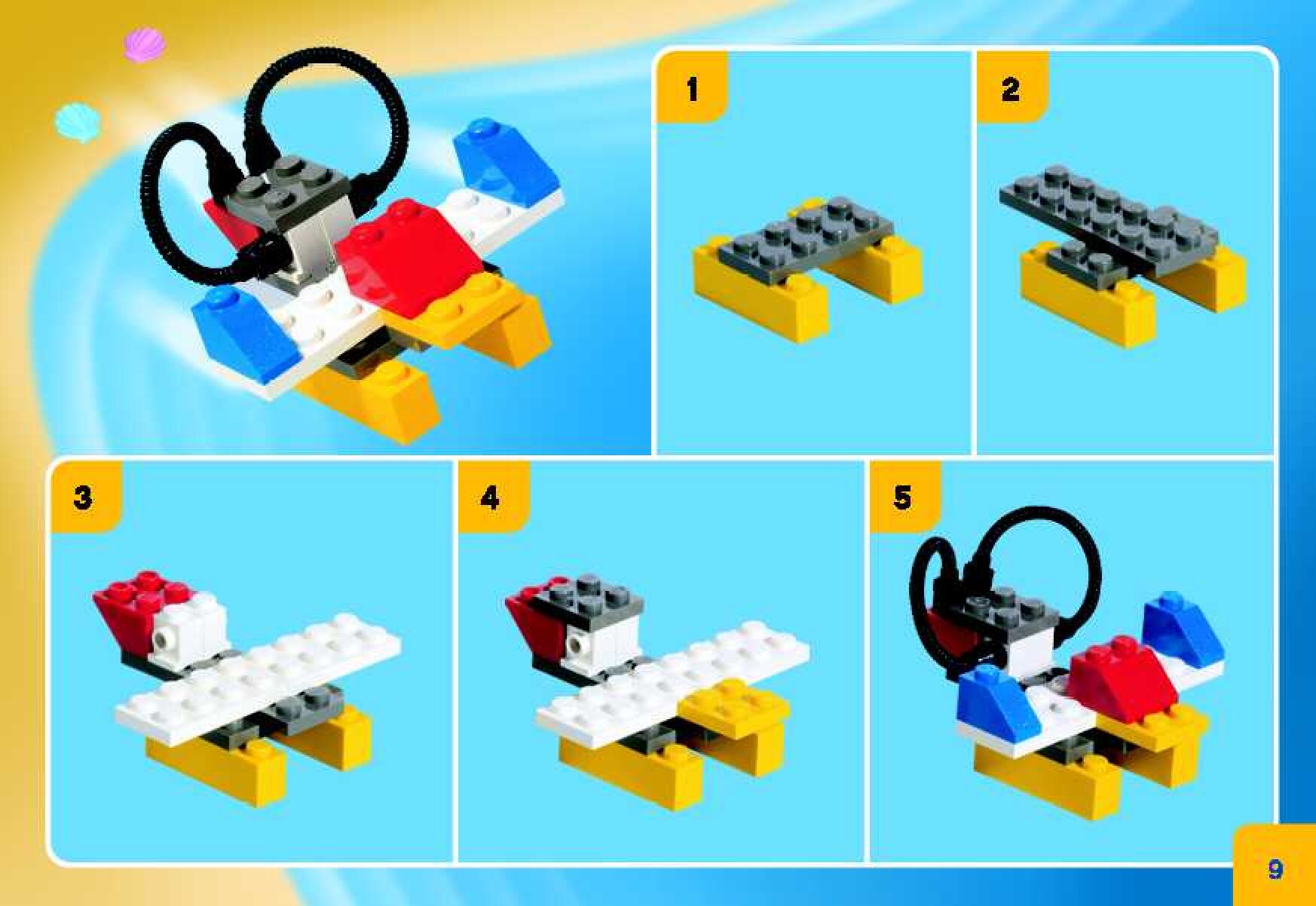 1

2

3

4

5

9