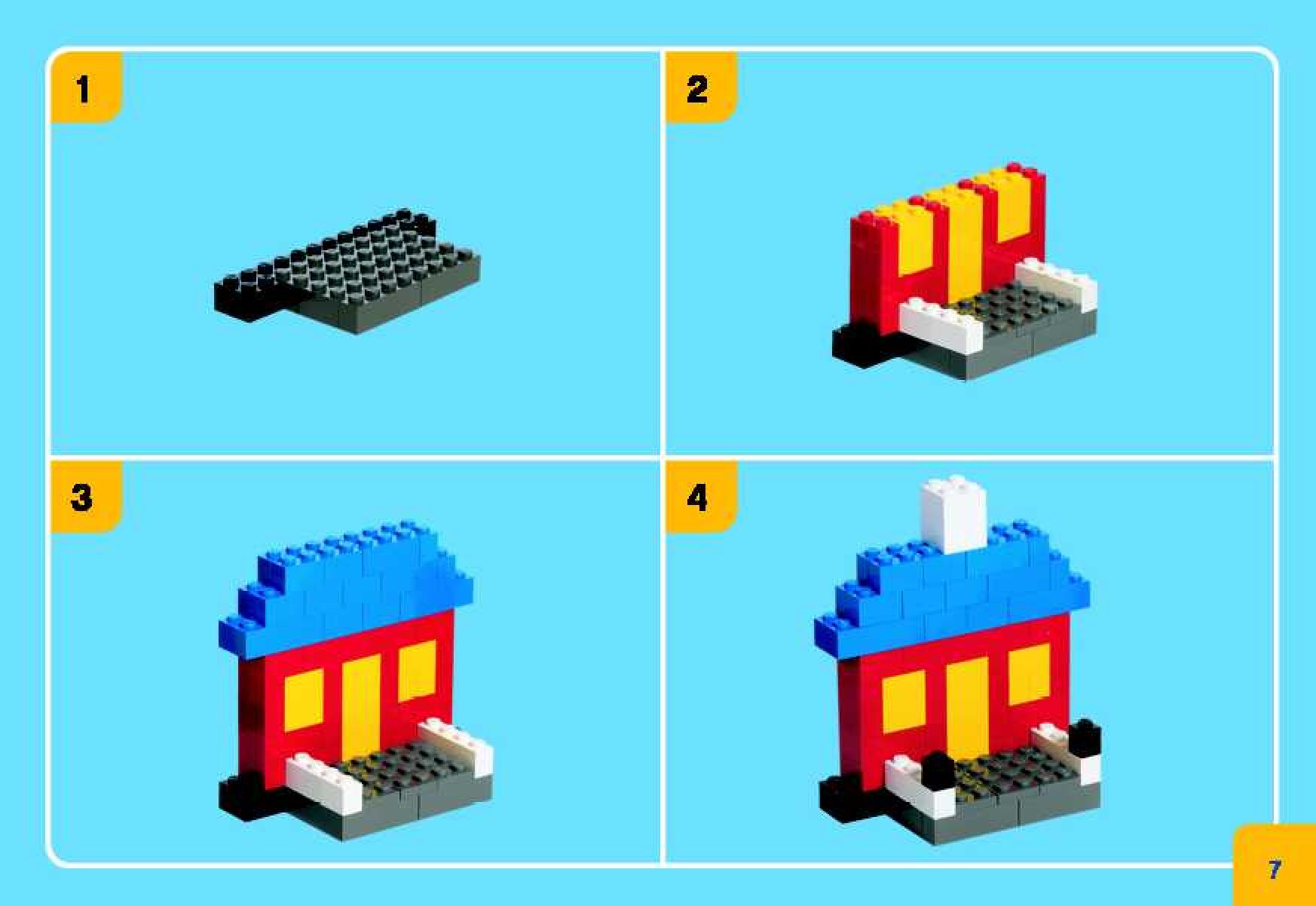 1

2

3

4

7