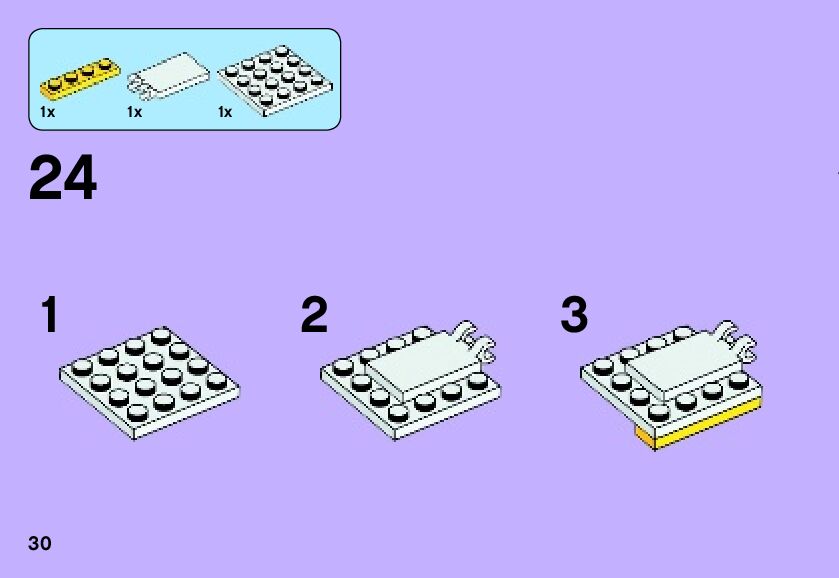 1x 1x 1x

24

1

2

3

30