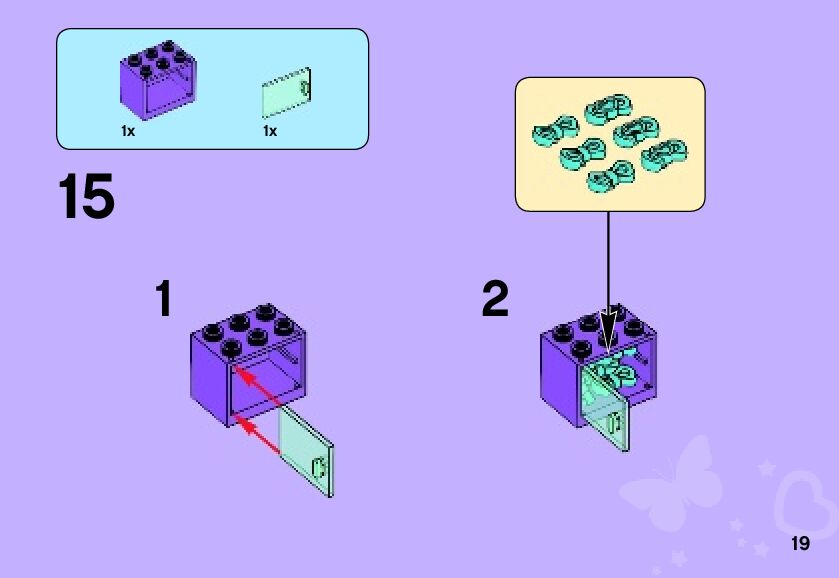 1x

1x

15

1

2

19