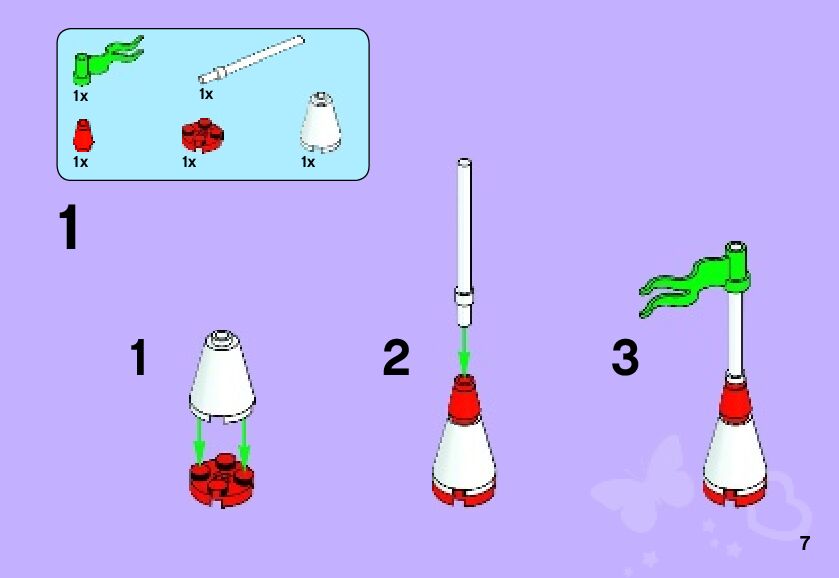 1x
1x
1x
1x
1x

1

1

2

3

7