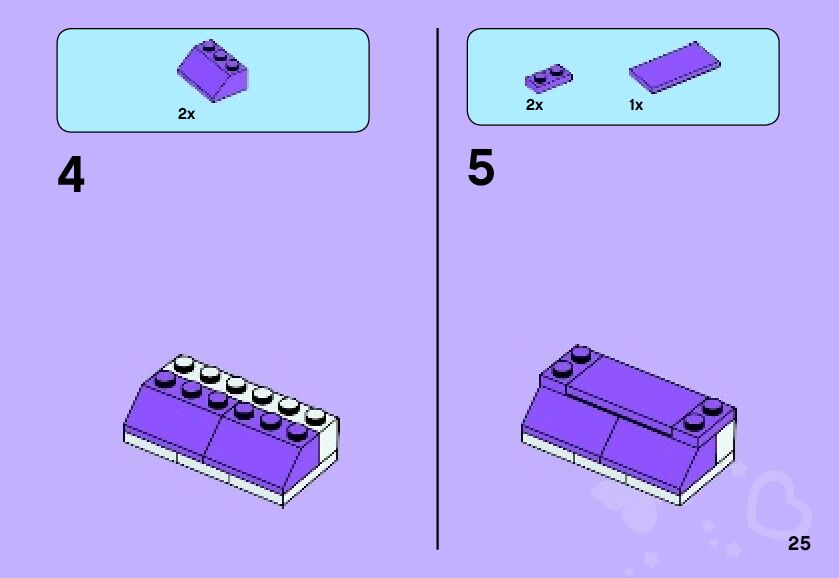 2x

4

2x

1x

5

25