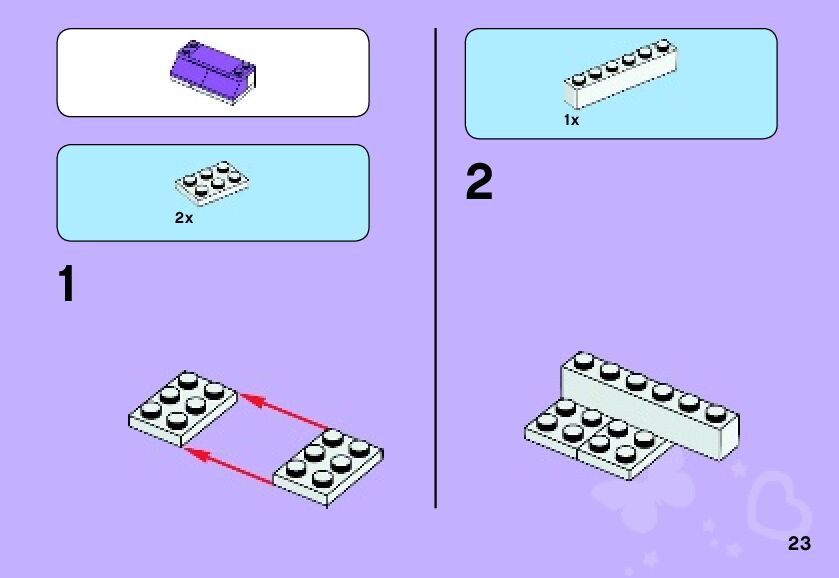 2x

1

1x

2

23