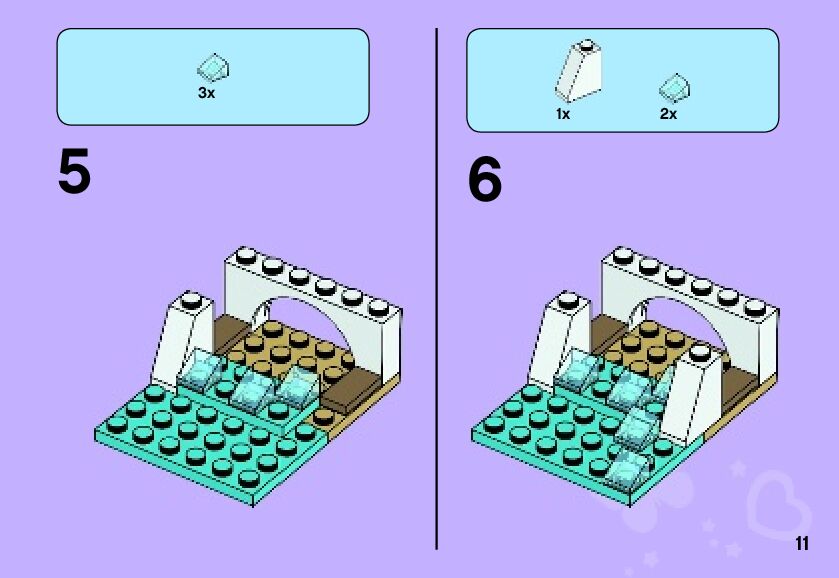 3x

5

1x

2x

6

11