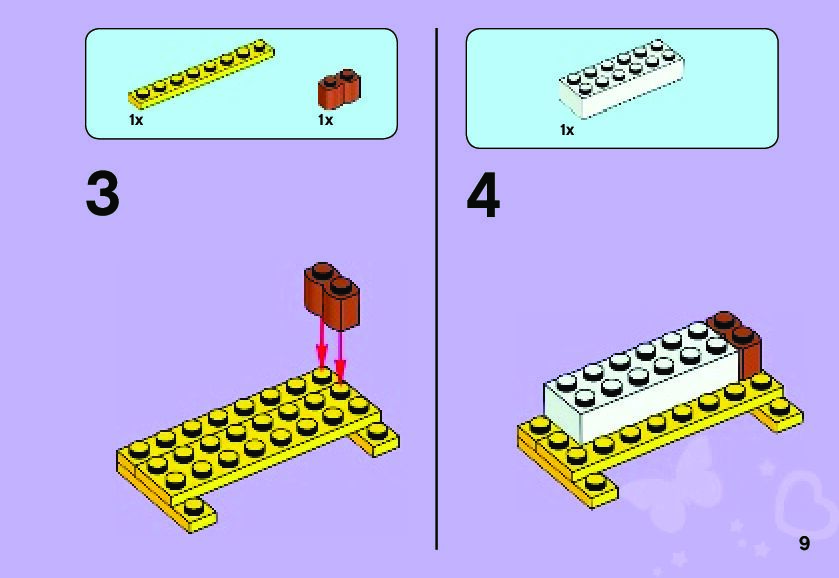 1x
1x
3

1x
4

9