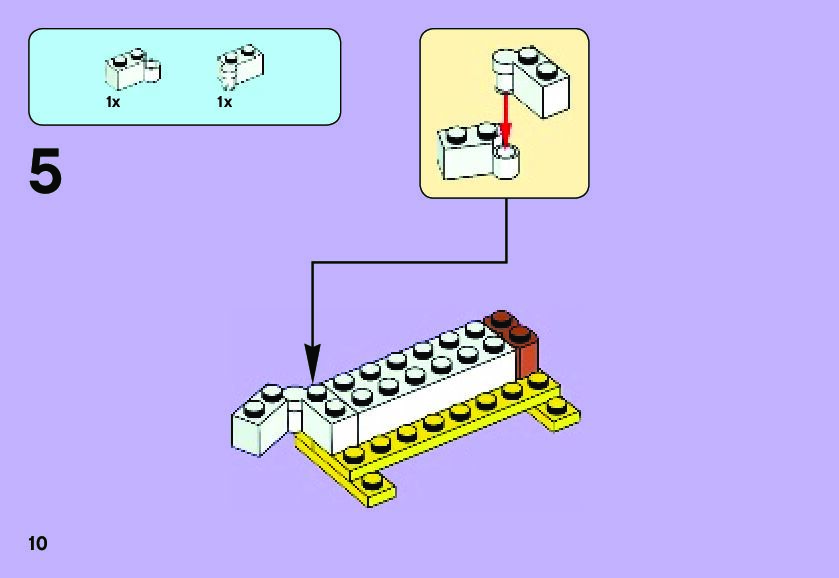 1x
1x

5

10